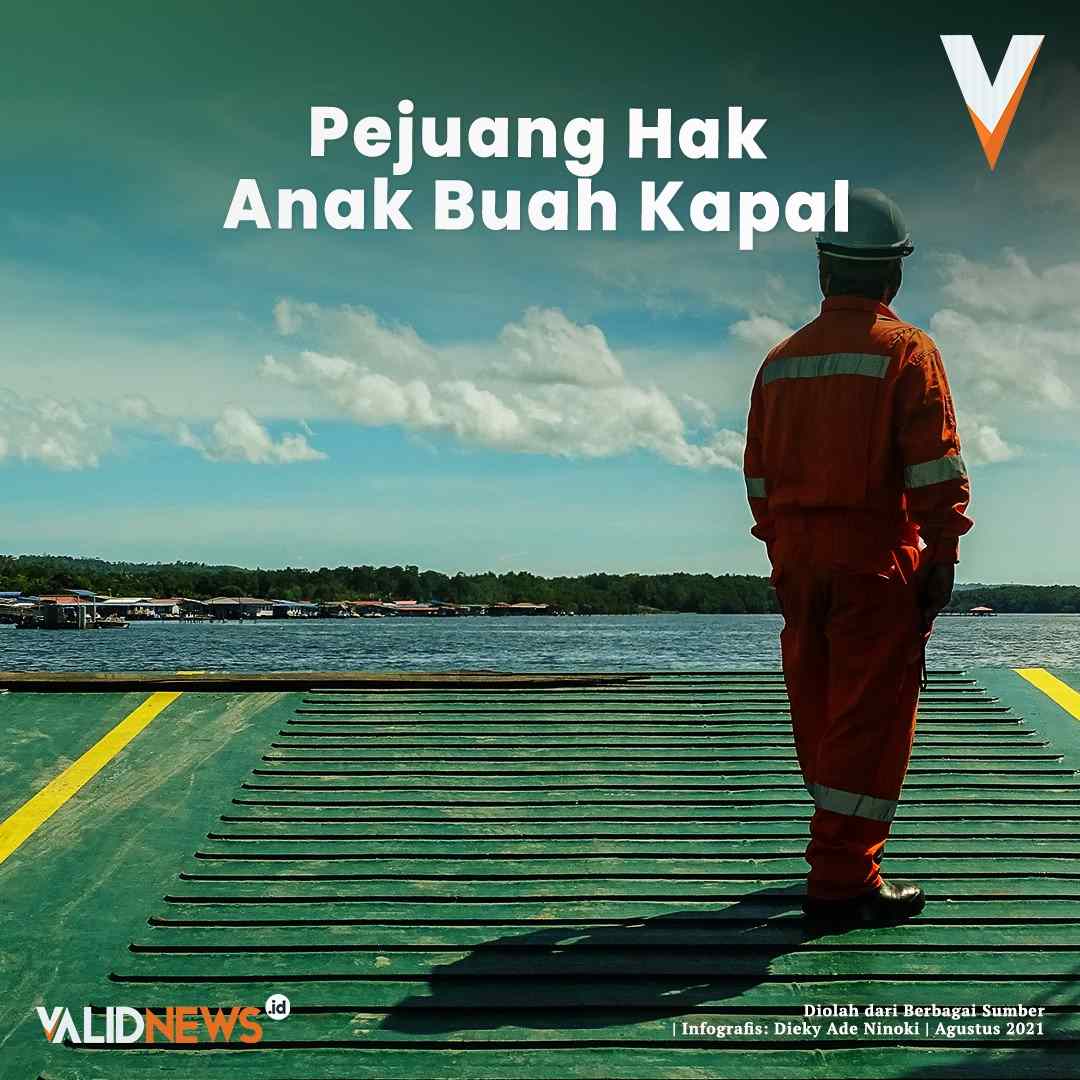 Pejuang Hak
Anak Buah Kapal

VALIDNEWS.id

Diolah dari Berbagai Sumber
| Infografis: Dieky Ade Ninoki | Agustus 2021