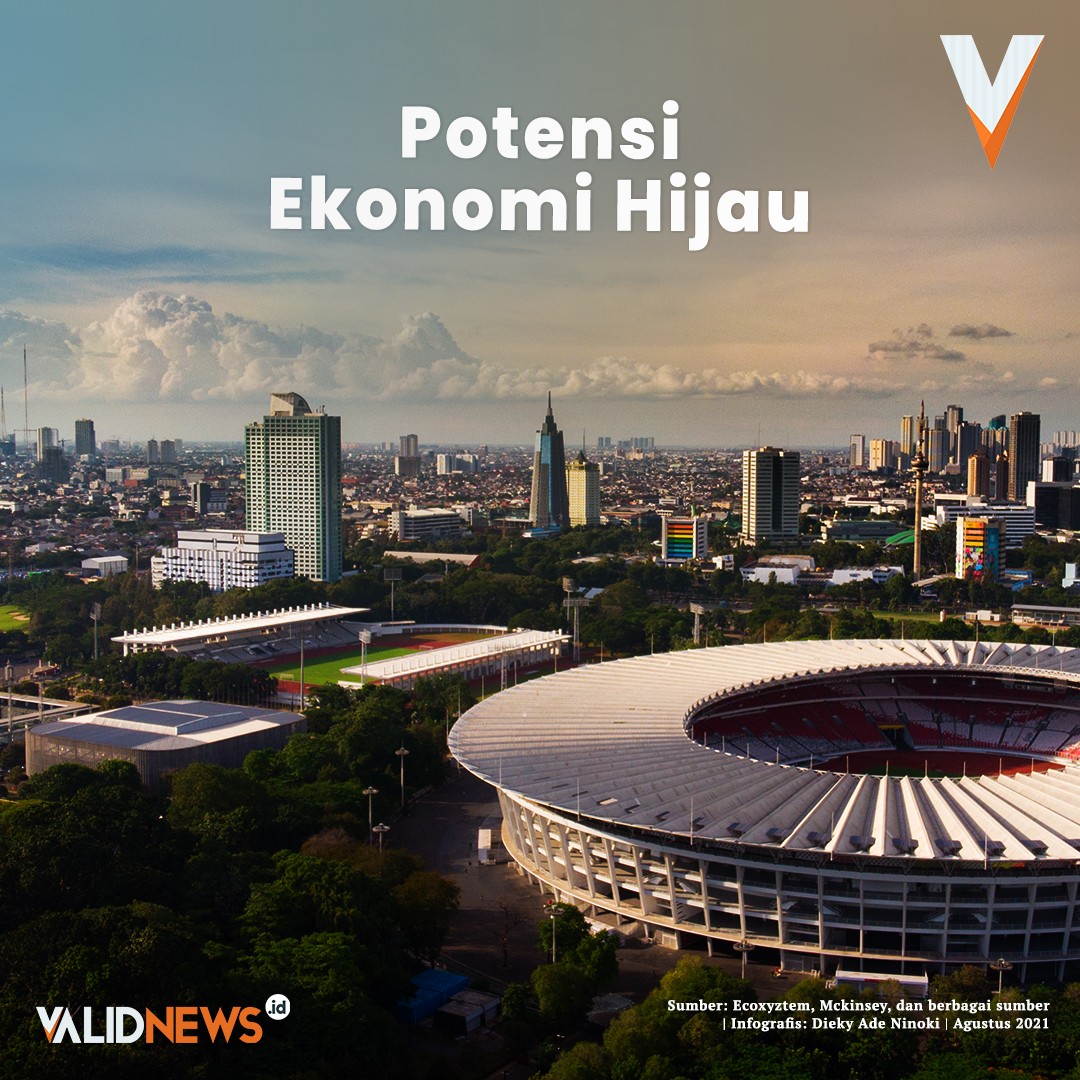 Potensi
Ekonomi Hijau

VALIDNEWS.id

Sumber: Ecoxyztem, Mckinsey, dan berbagai sumber | Infografis: Dieky Ade Ninoki | Agustus 2021