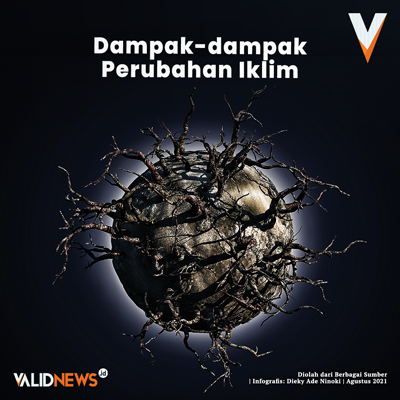 Dampak-dampak Perubahan Iklim

VALIDNEWS.id

Diolah dari Berbagai Sumber
| Infografis: Dieky Ade Ninoki | Agustus 2021