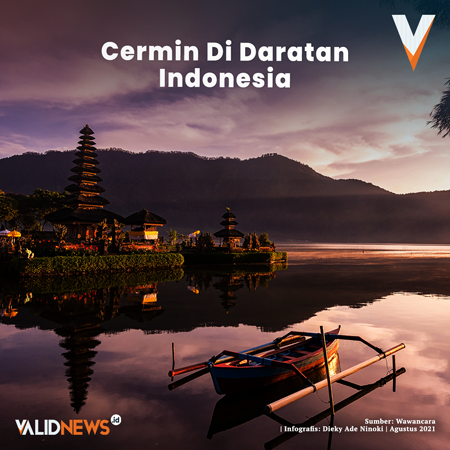 Cermin Di Daratan Indonesia

VALIDNEWS.id

Sumber: Wawancara
| Infografis: Dieky Ade Ninoki | Agustus 2021