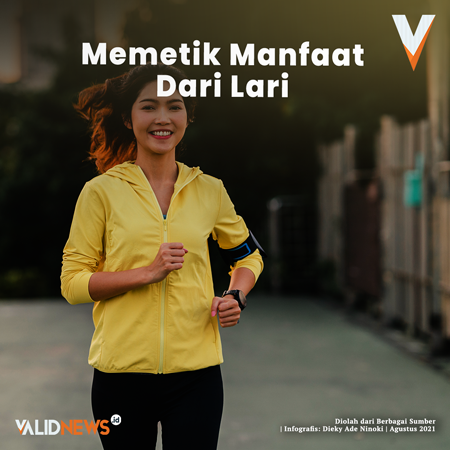 Memetik Manfaat Dari Lari

VALIDNEWS.id

Diolah dari Berbagai Sumber
| Infografis: Dieky Ade Ninoki | Agustus 2021