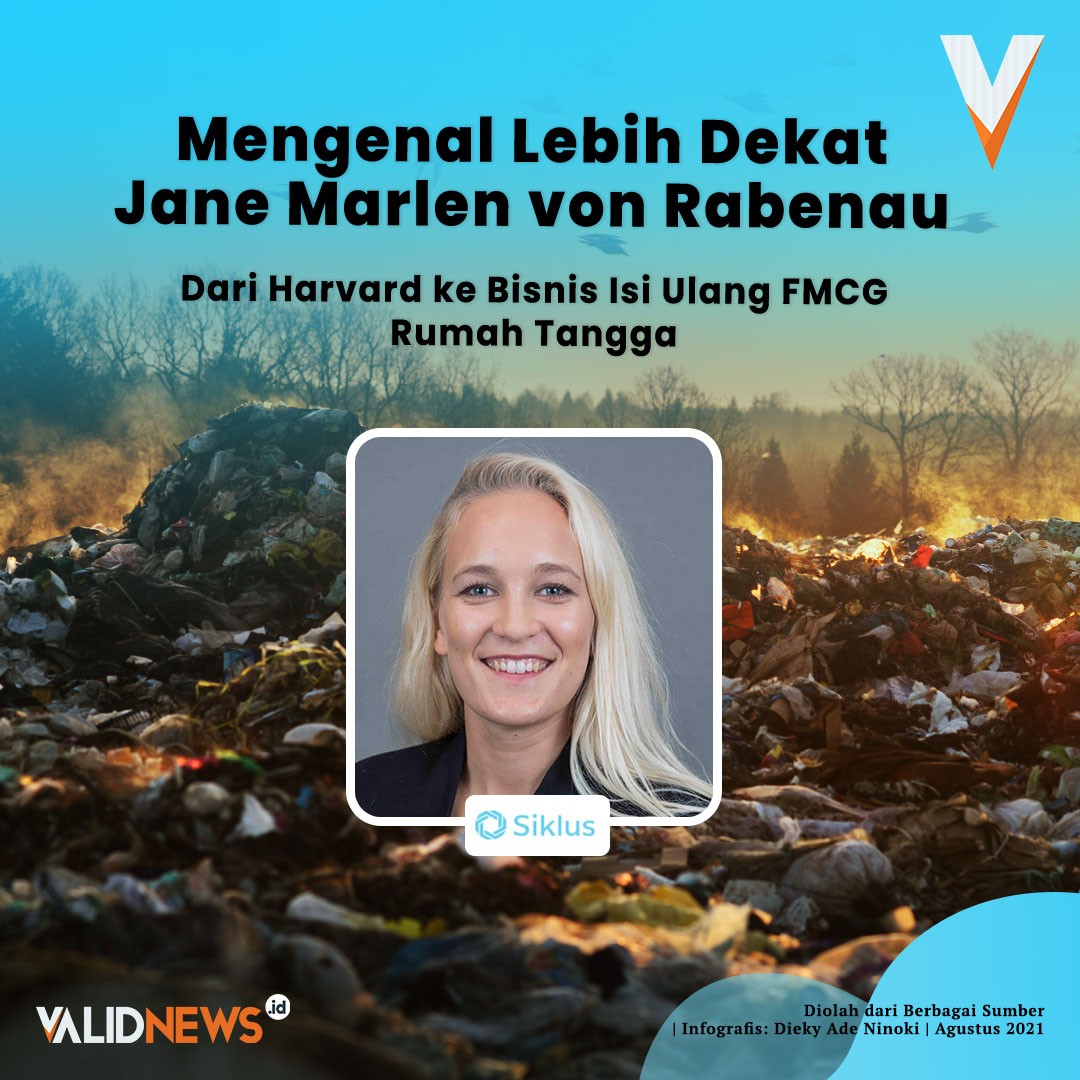 Mengenal Lebih Dekat Jane Marlen von Rabenau

Dari Harvard ke Bisnis Isi Ulang FMCG Rumah Tangga

Siklus

VALIDNEWS.id

Diolah dari Berbagai Sumber
| Infografis: Dieky Ade Ninoki | Agustus 2021