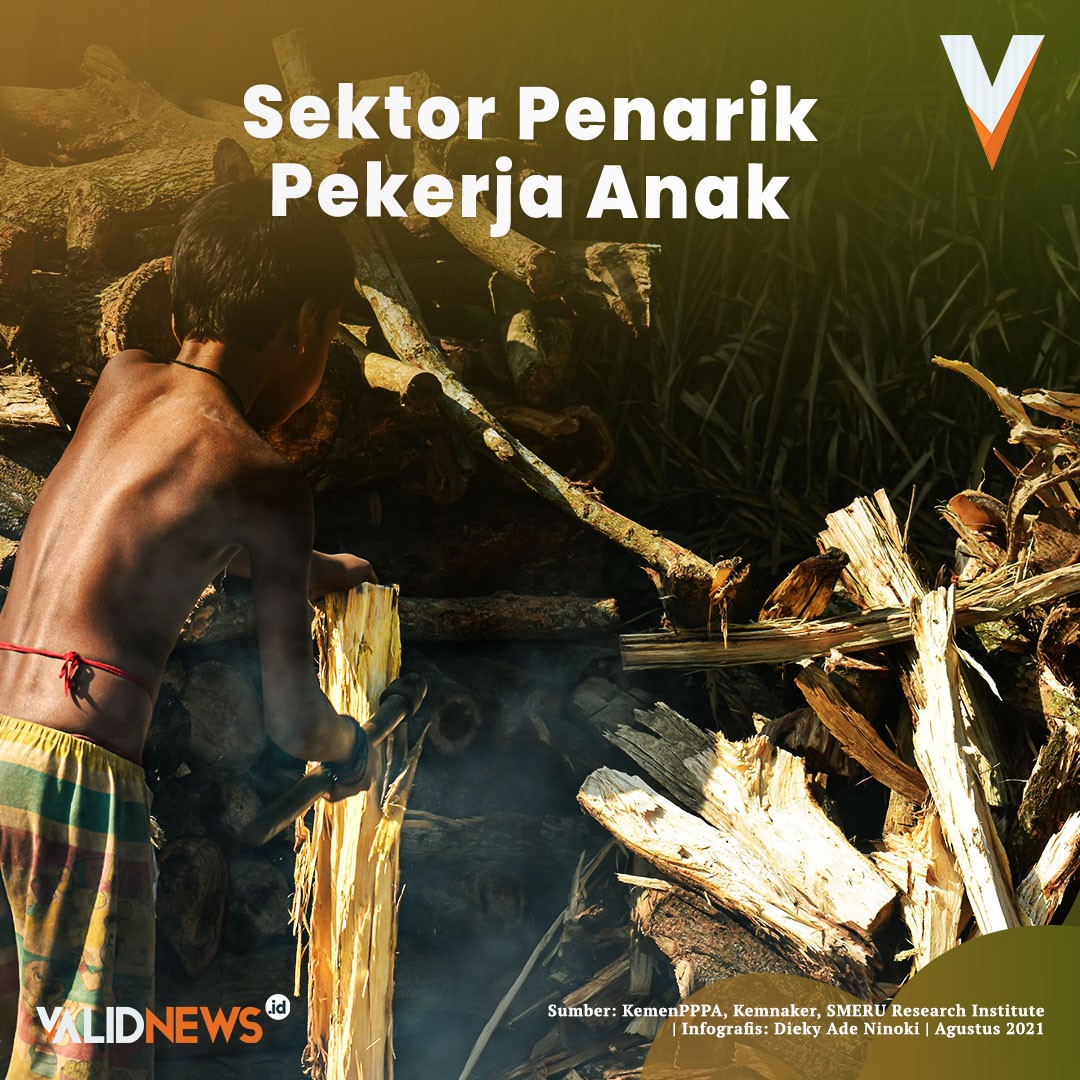 Sektor Penarik Pekerja Anak

VALIDNEWS.id

Sumber: KemenPPPA, Kemnaker, SMERU Research Institute | Infografis: Dieky Ade Ninoki | Agustus 2021