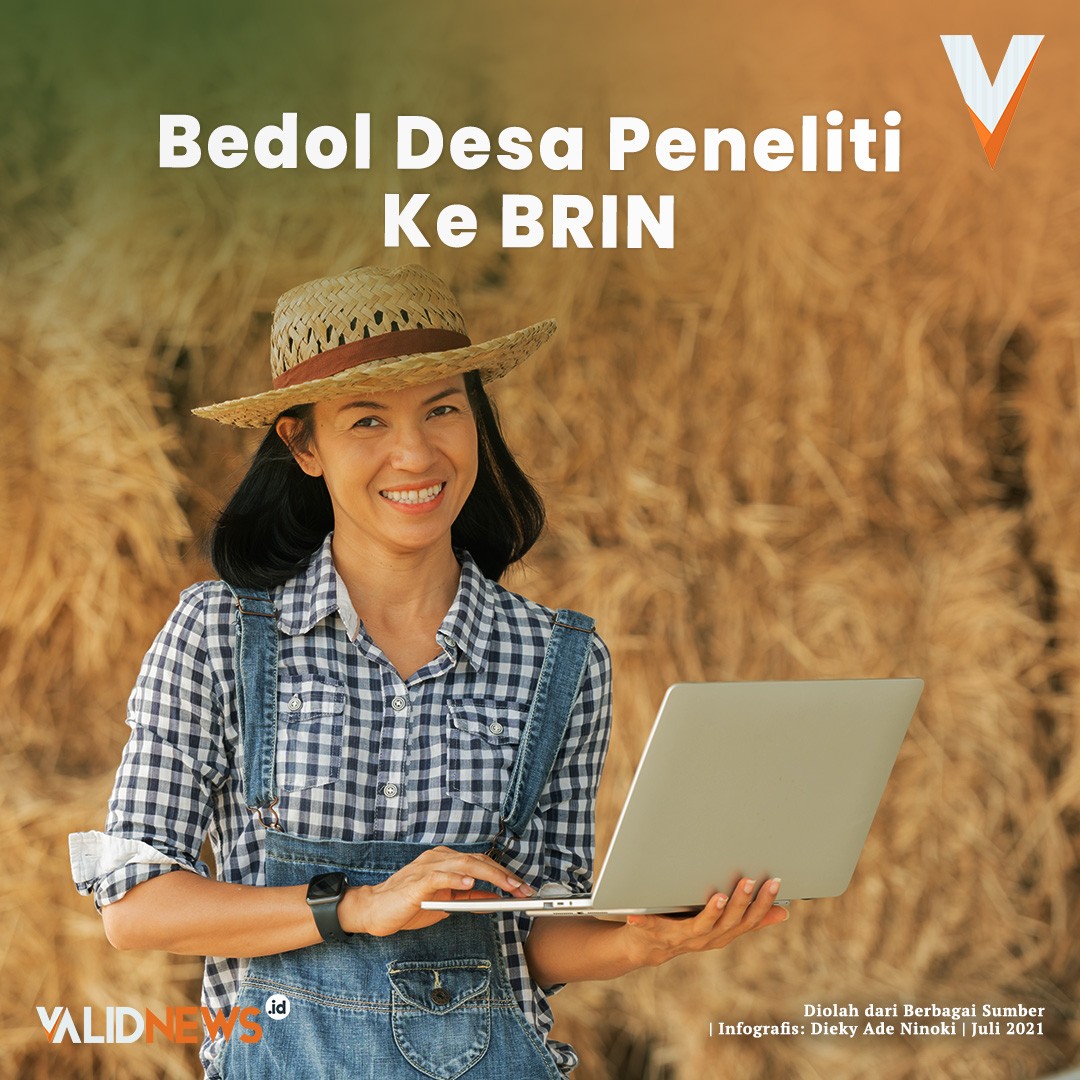 Bedol Desa Peneliti Ke BRIN

VALIDNEWS.id

Diolah dari Berbagai Sumber
| Infografis: Dieky Ade Ninoki | Juli 2021