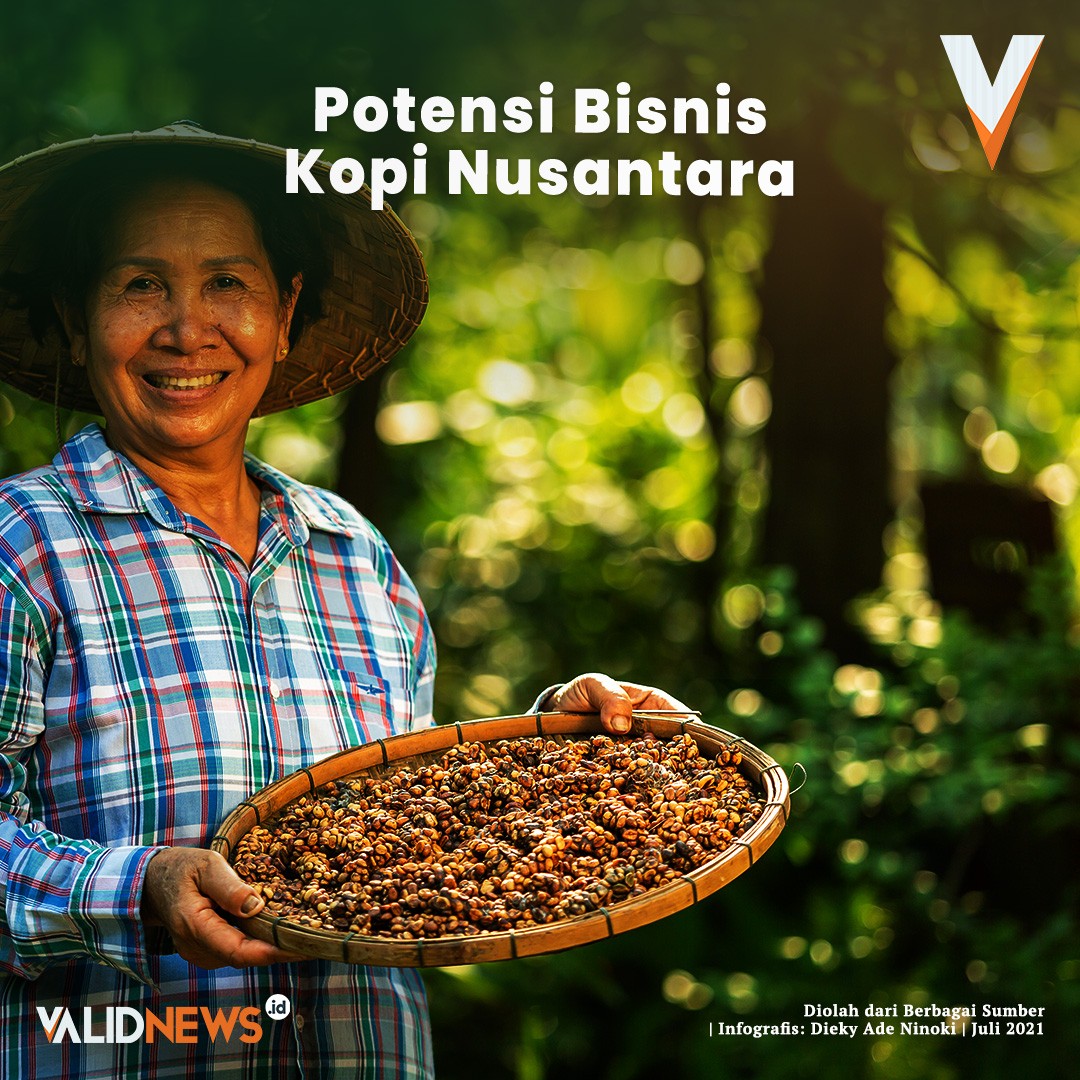 Potensi Bisnis Kopi Nusantara

VALIDNEWS.id

Diolah dari Berbagai Sumber | Infografis: Dieky Ade Ninoki | Juli 2021