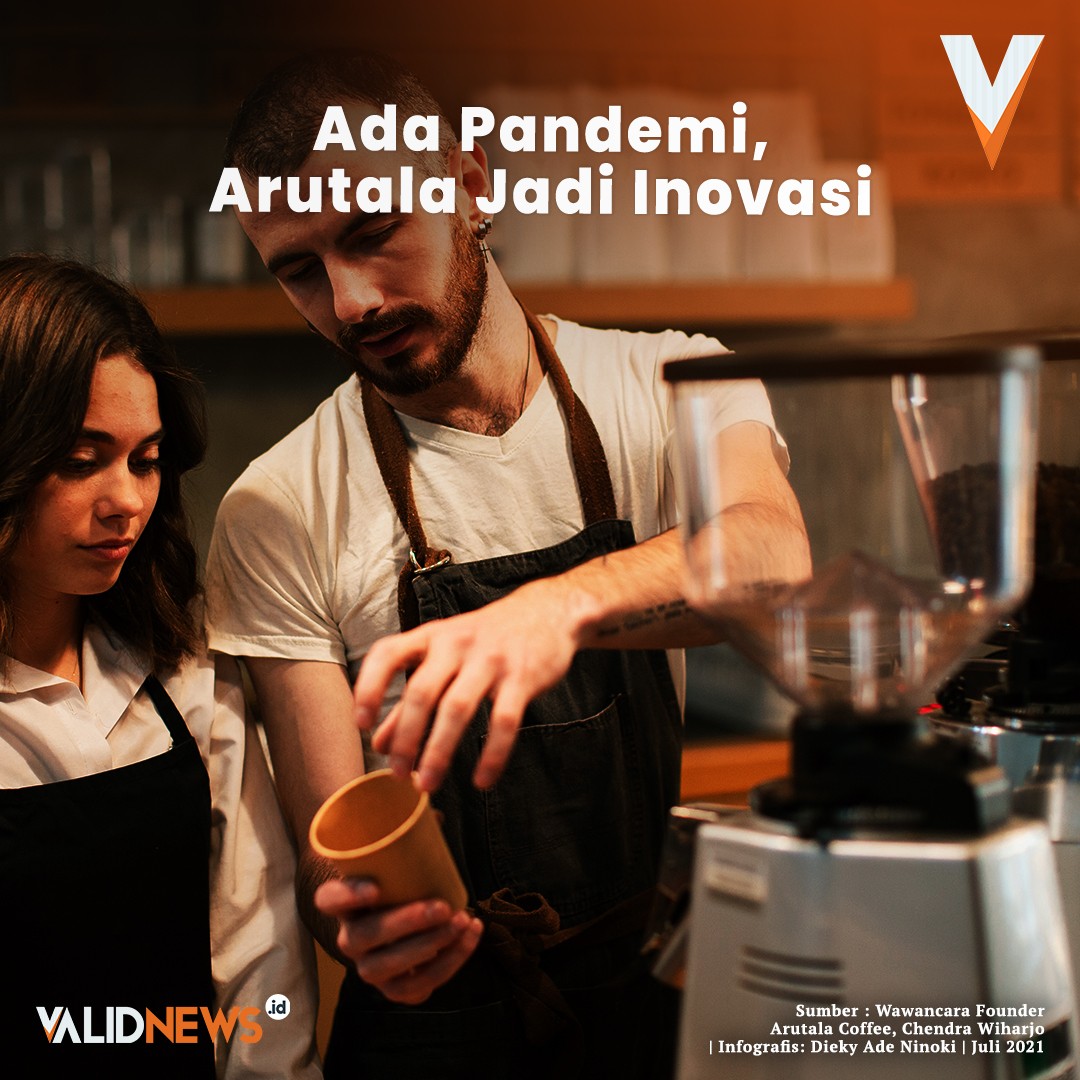 Ada Pandemi, Arutala Jadi Inovasi

VALIDNEWS.id

Sumber : Wawancara Founder Arutala Coffee, Chendra Wiharjo | Infografis: Dieky Ade Ninoki | Juli 2021