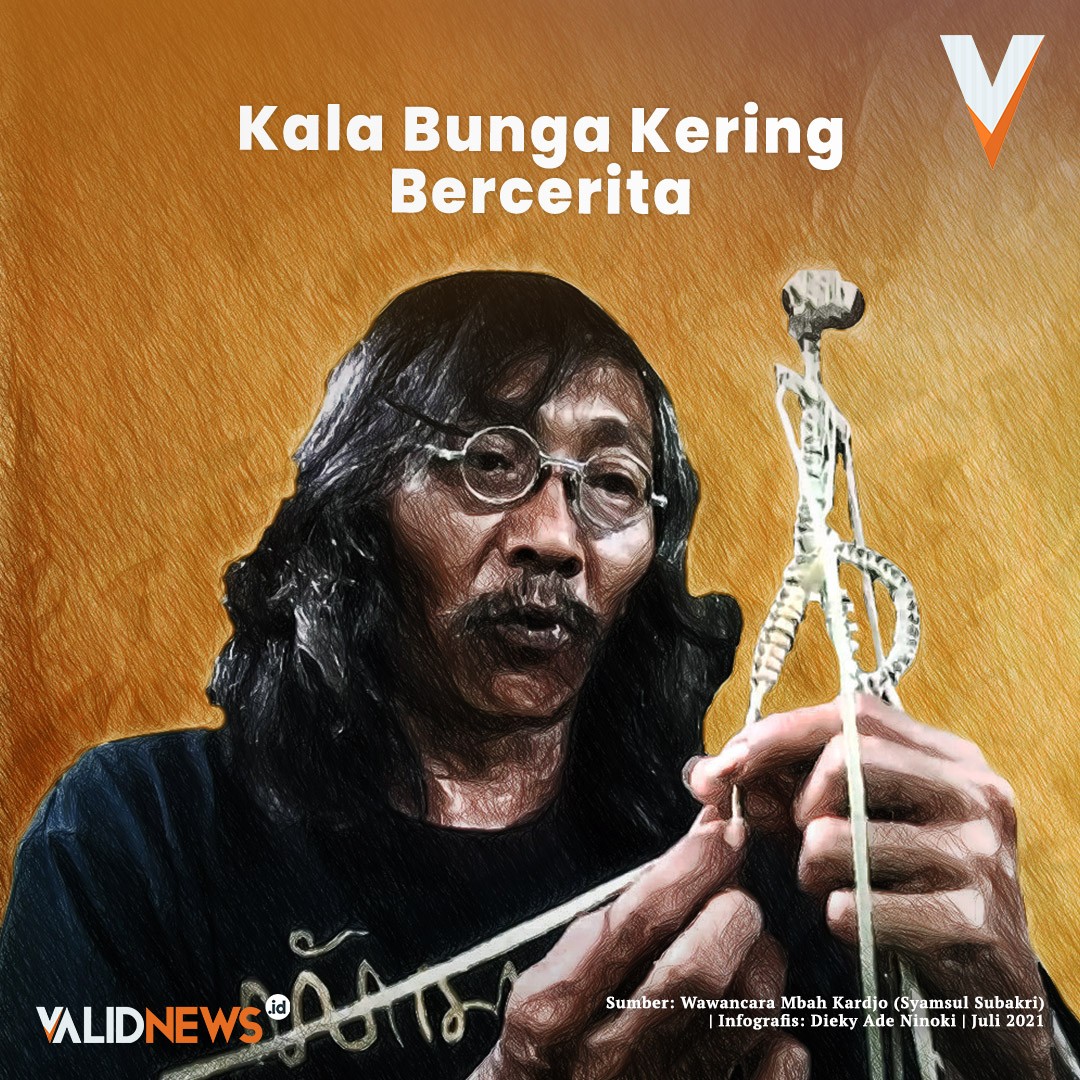 Kala Bunga Kering Bercerita

VALIDNEWS.id

Sumber: Wawancara Mbah Kardjo (Syamsul Subakri) | Infografis: Dieky Ade Ninoki | Juli 2021