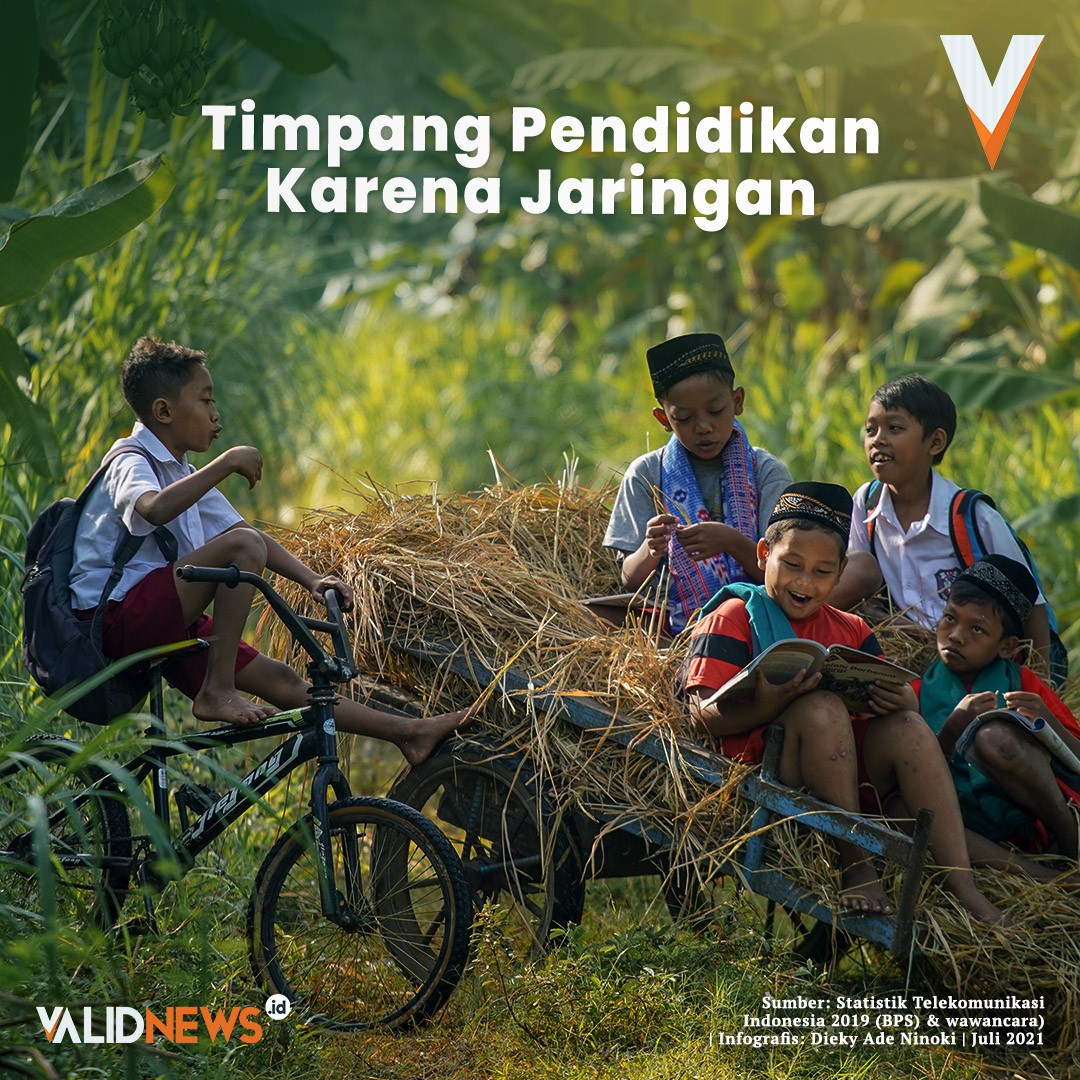 Timpang Pendidikan Karena Jaringan

VALIDNEWS.id

Sumber: Statistik Telekomunikasi Indonesia 2019 (BPS) & wawancara) | Infografis: Dieky Ade Ninoki | Juli 2021