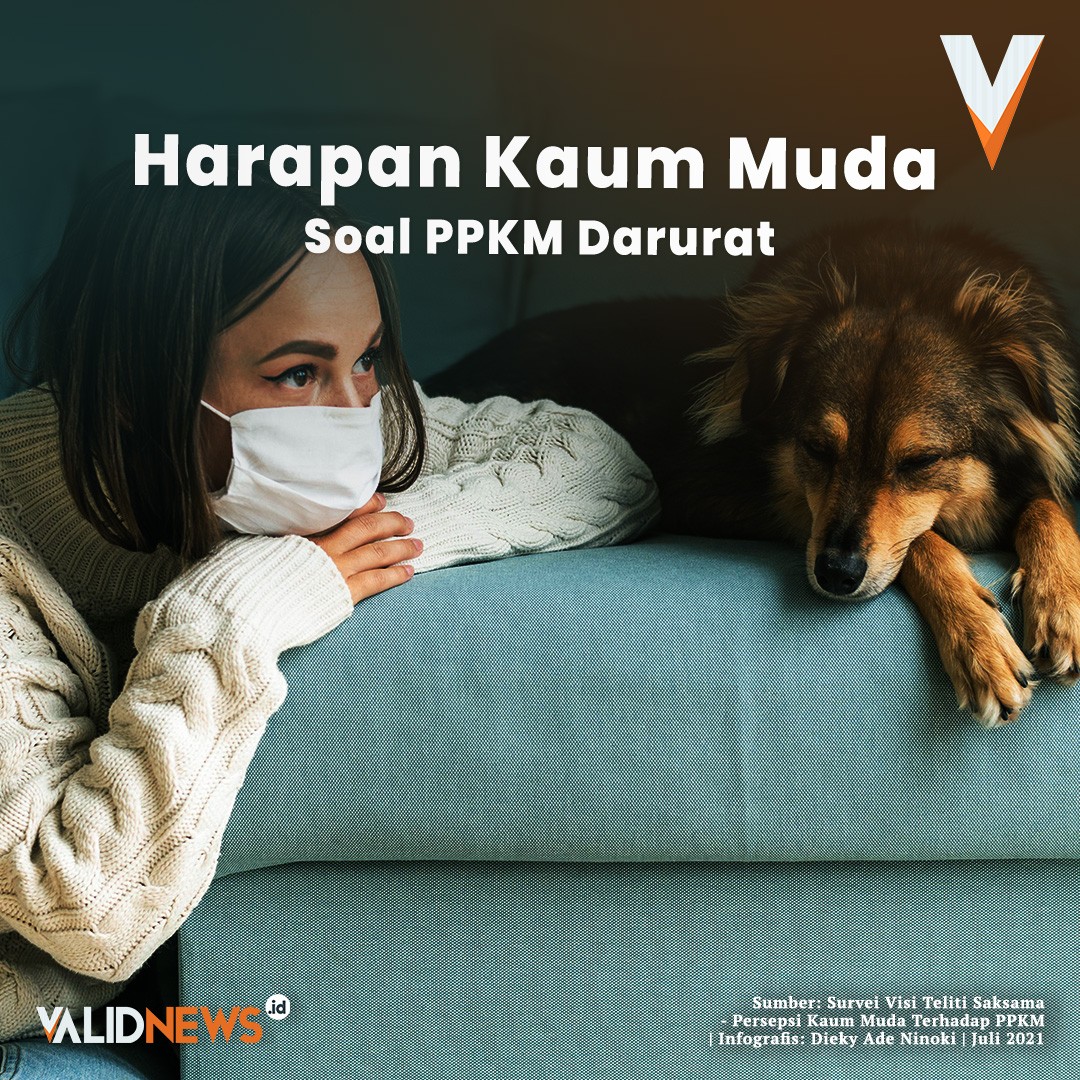 Harapan Kaum Muda
Soal PPKM Darurat

VALIDNEWS.id

Sumber: Survei Visi Teliti Saksama
- Persepsi Kaum Muda Terhadap PPKM
| Infografis: Dieky Ade Ninoki | Juli 2021