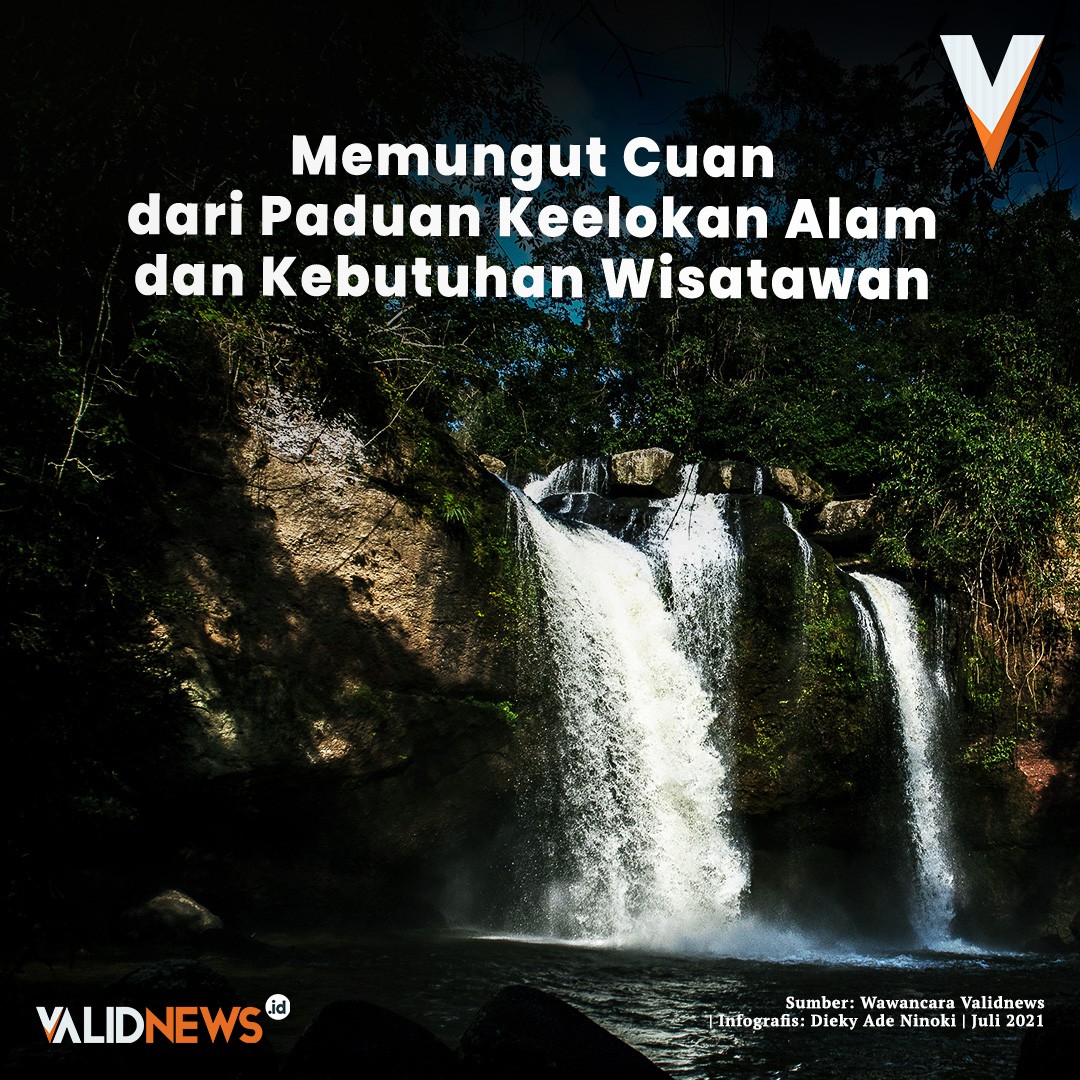 Memungut Cuan dari Paduan Keelokan Alam dan Kebutuhan Wisatawan

VALIDNEWS.id

Sumber: Wawancara Validnews | Infografis: Dieky Ade Ninoki | Juli 2021