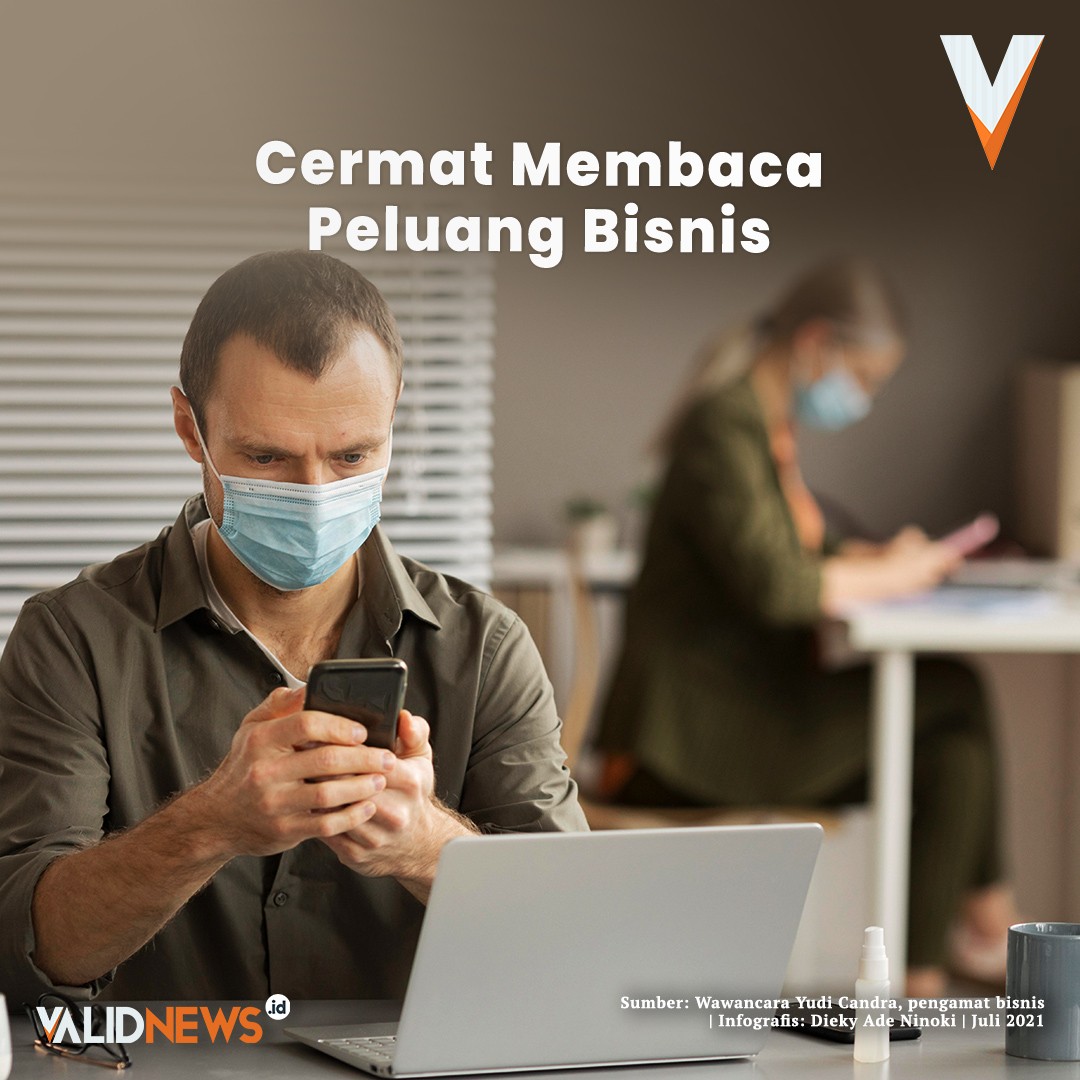 Cermat Membaca Peluang Bisnis

VALIDNEWS.id

Sumber: Wawancara Yudi Candra, pengamat bisnis | Infografis: Dieky Ade Ninoki | Juli 2021