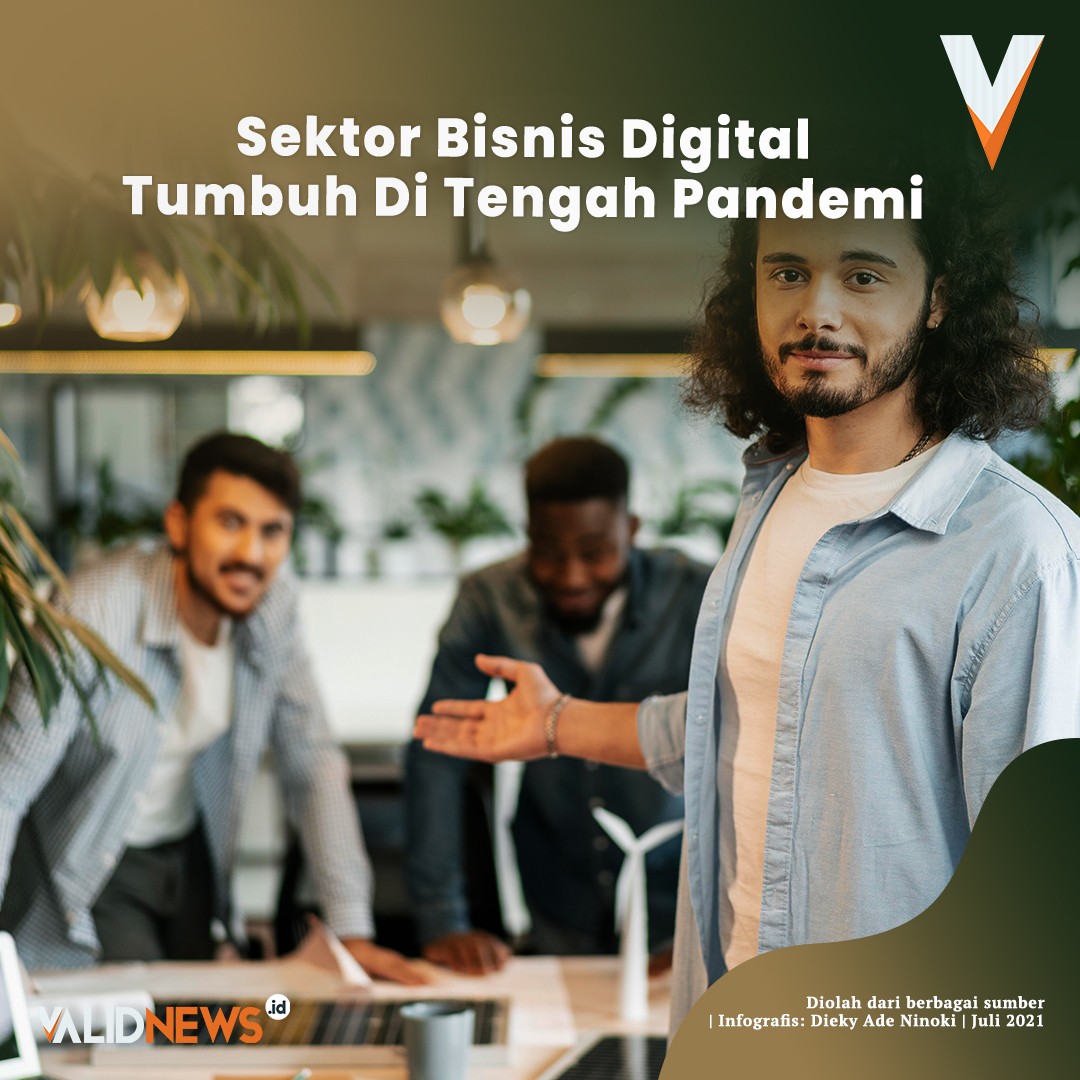 Sektor Bisnis Digital Tumbuh Di Tengah Pandemi

VALIDNEWS.id

Diolah dari berbagai sumber | Infografis: Dieky Ade Ninoki | Juli 2021