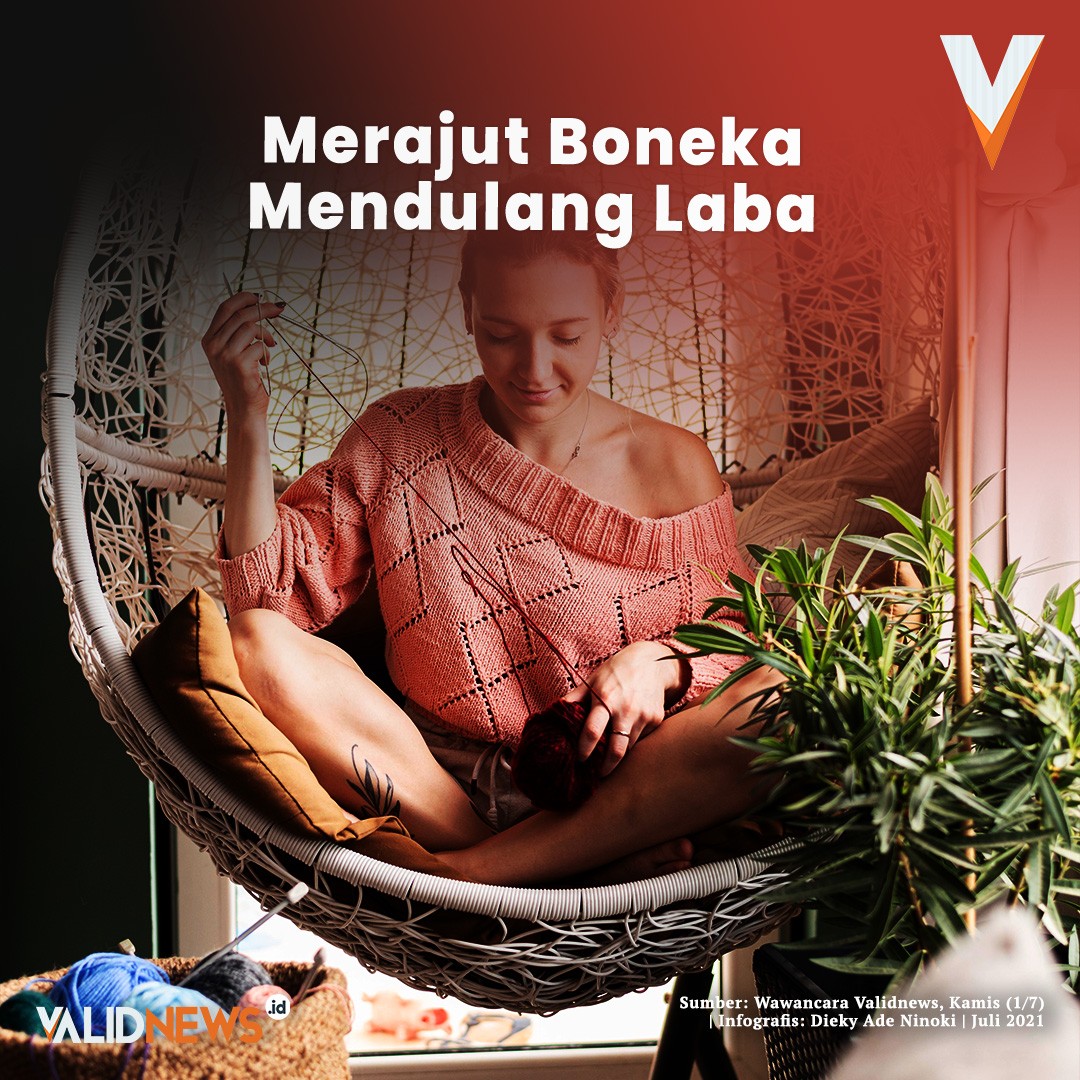 Merajut Boneka Mendulang Laba

VALIDNEWS.id

Sumber: Wawancara Validnews, Kamis (1/7) | Infografis: Dieky Ade Ninoki | Juli 2021