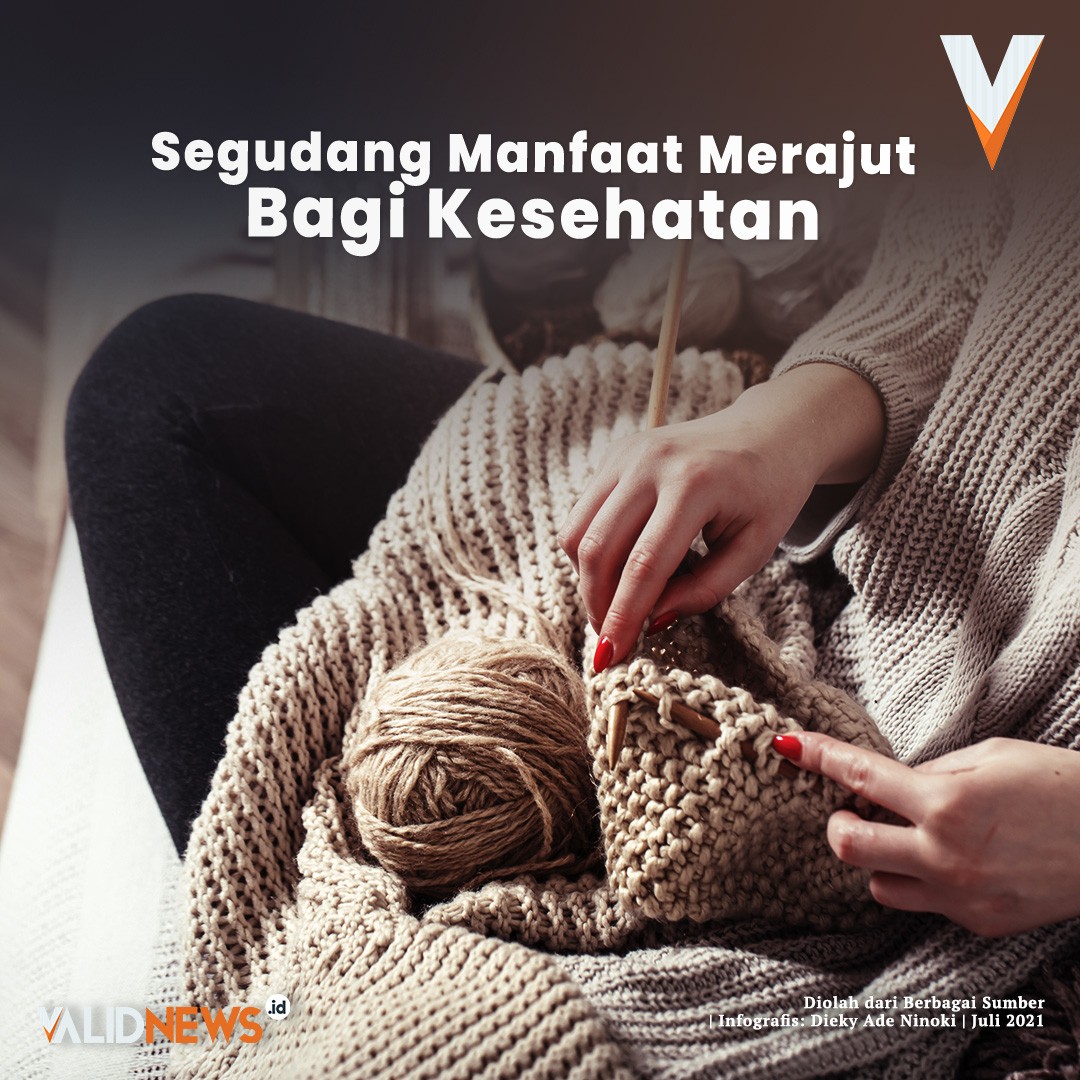 Segudang Manfaat Merajut
Bagi Kesehatan

VALIDNEWS.id

Diolah dari Berbagai Sumber
| Infografis: Dieky Ade Ninoki | Juli 2021