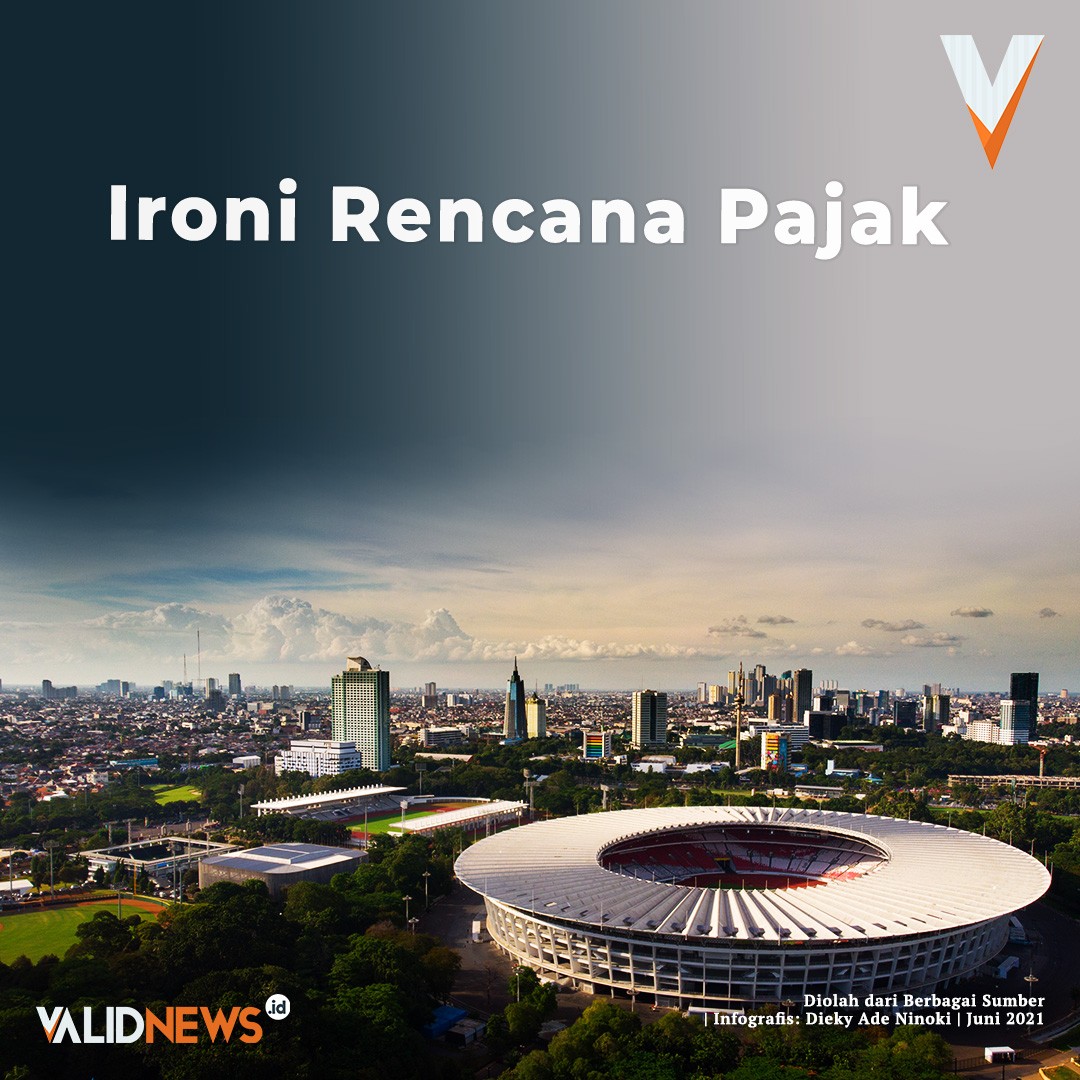 Ironi Rencana Pajak

VALIDNEWS.id

Diolah dari Berbagai Sumber
| Infografis: Dieky Ade Ninoki | Juni 2021