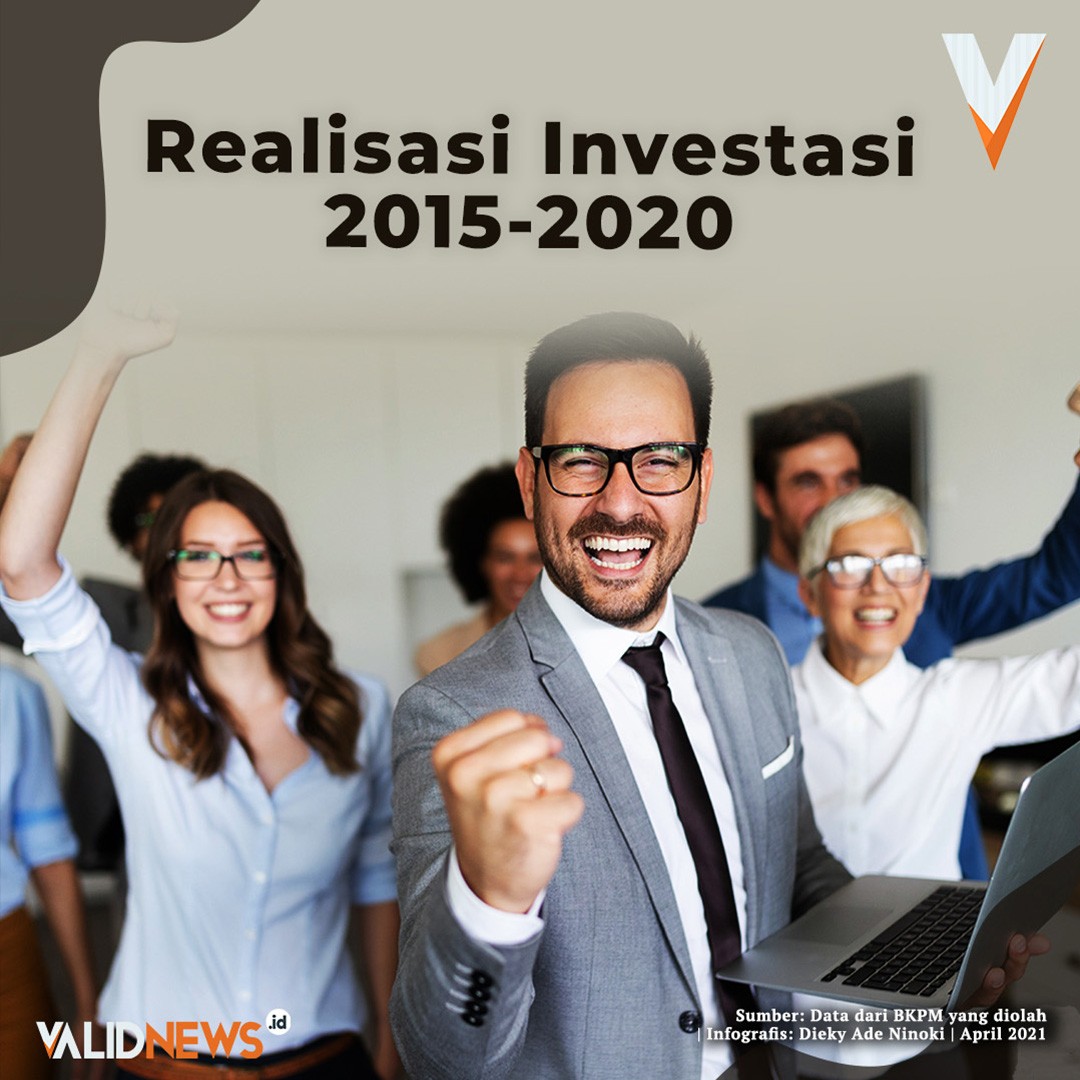 Realisasi Investasi
2015-2020

VALIDNEWS.id

Sumber: Data dari BKPM yang diolah
| Infografis: Dieky Ade Ninoki | April 2021