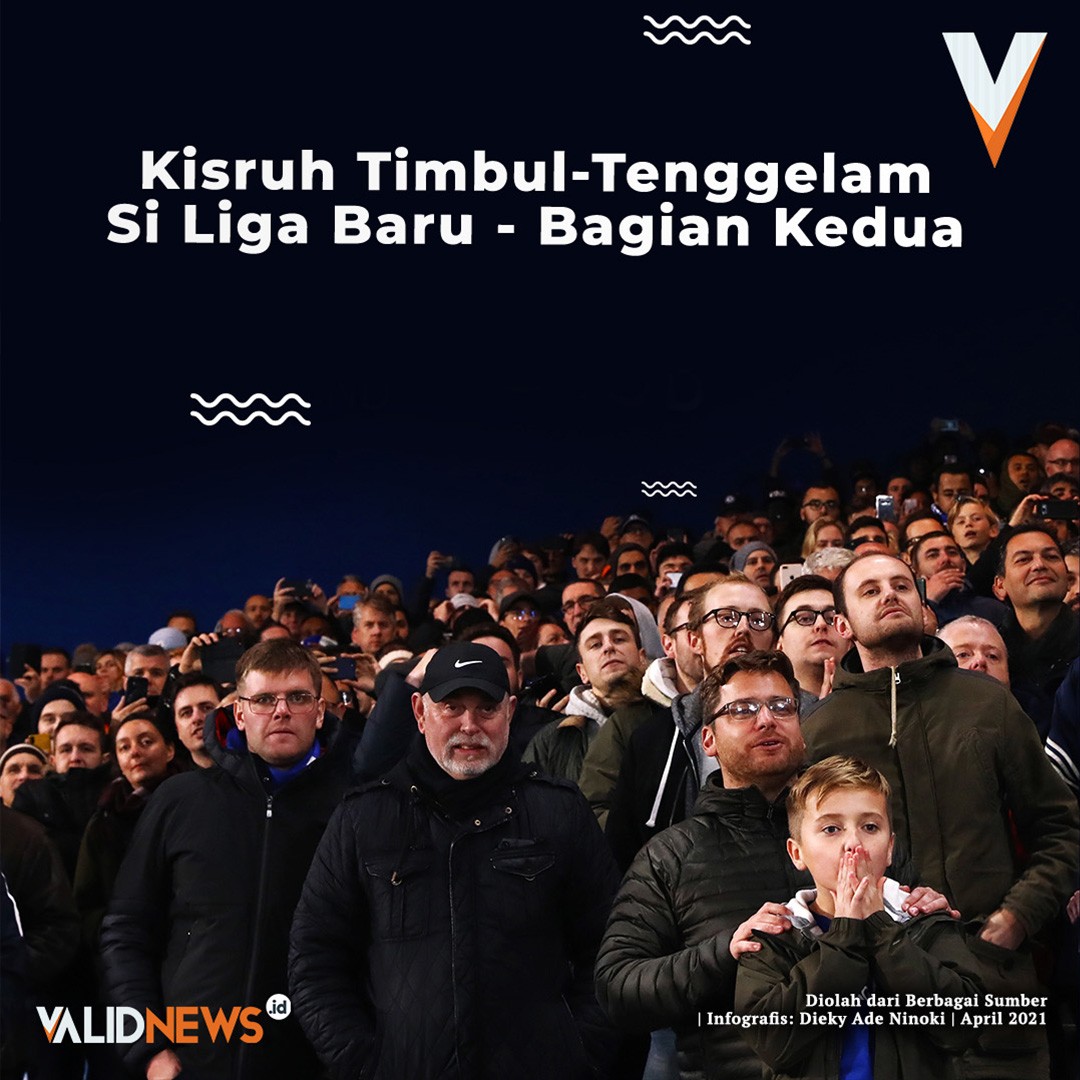 Kisruh Timbul-Tenggelam
Si Liga Baru - Bagian Kedua

VALIDNEWS.id

Diolah dari Berbagai Sumber
| Infografis: Dieky Ade Ninoki | April 2021