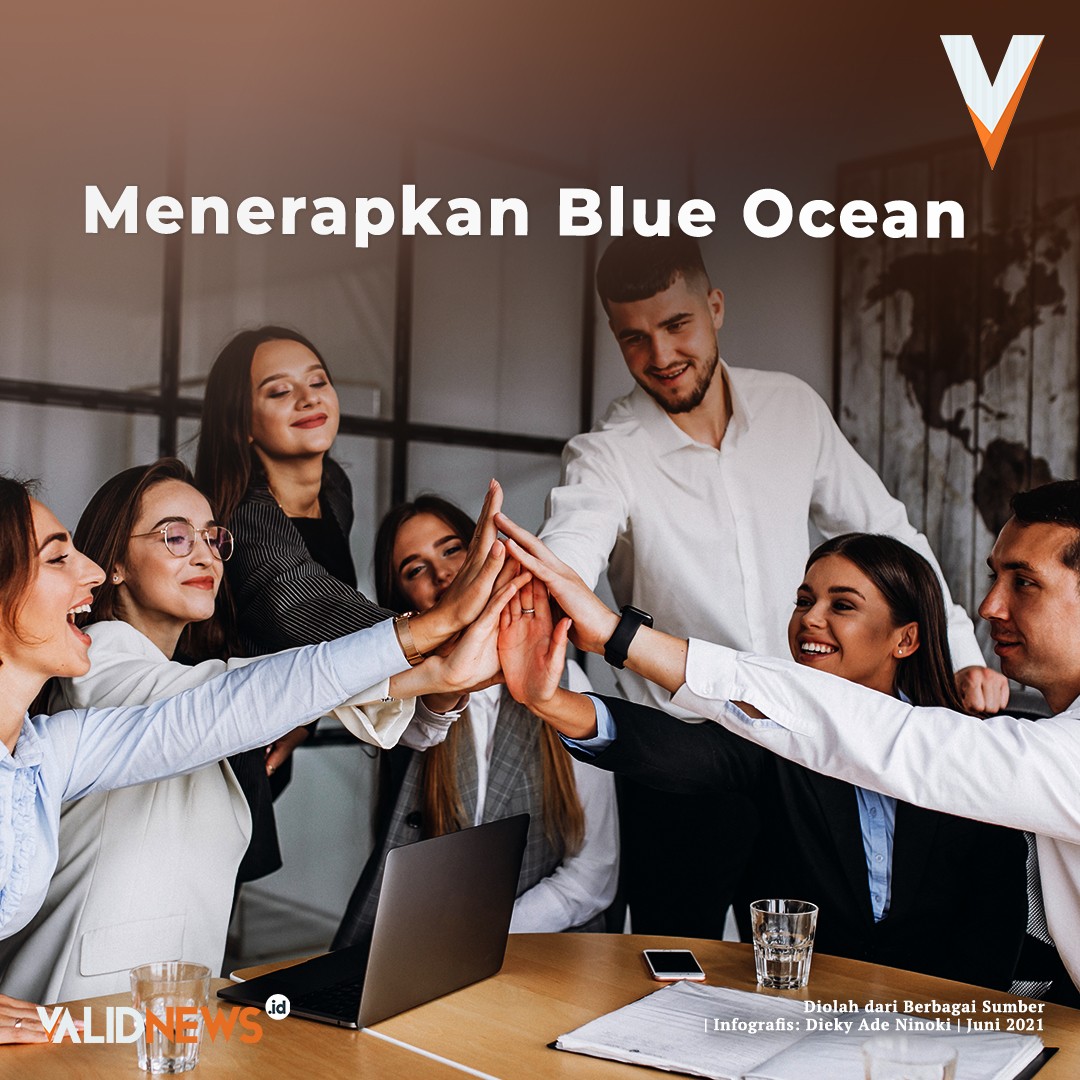 Menerapkan Blue Ocean

VALIDNEWS.id

Diolah dari Berbagai Sumber
| Infografis: Dieky Ade Ninoki | Juni 2021