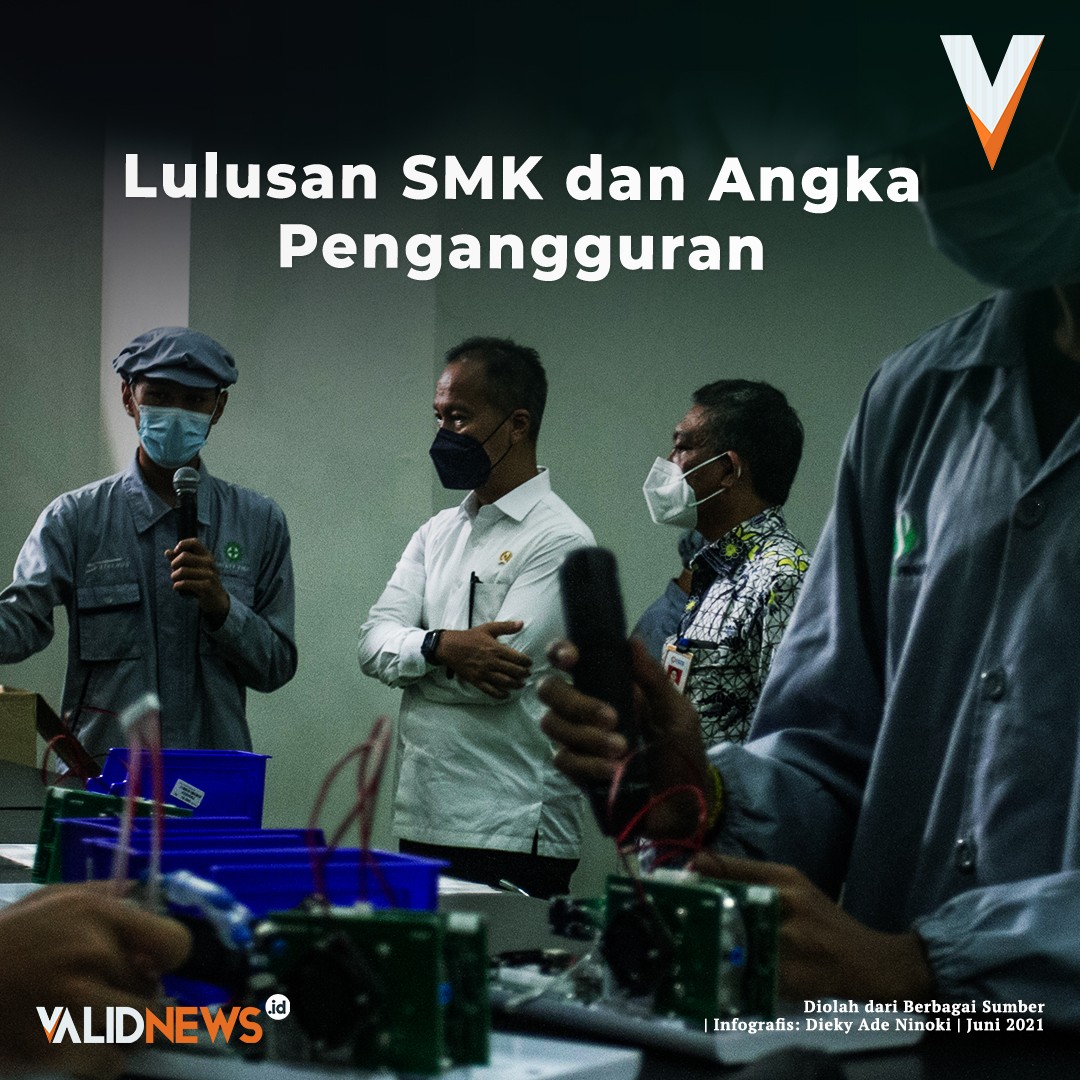 Lulusan SMK dan Angka Pengangguran

VALIDNEWS.id

Diolah dari Berbagai Sumber
| Infografis: Dieky Ade Ninoki | Juni 2021