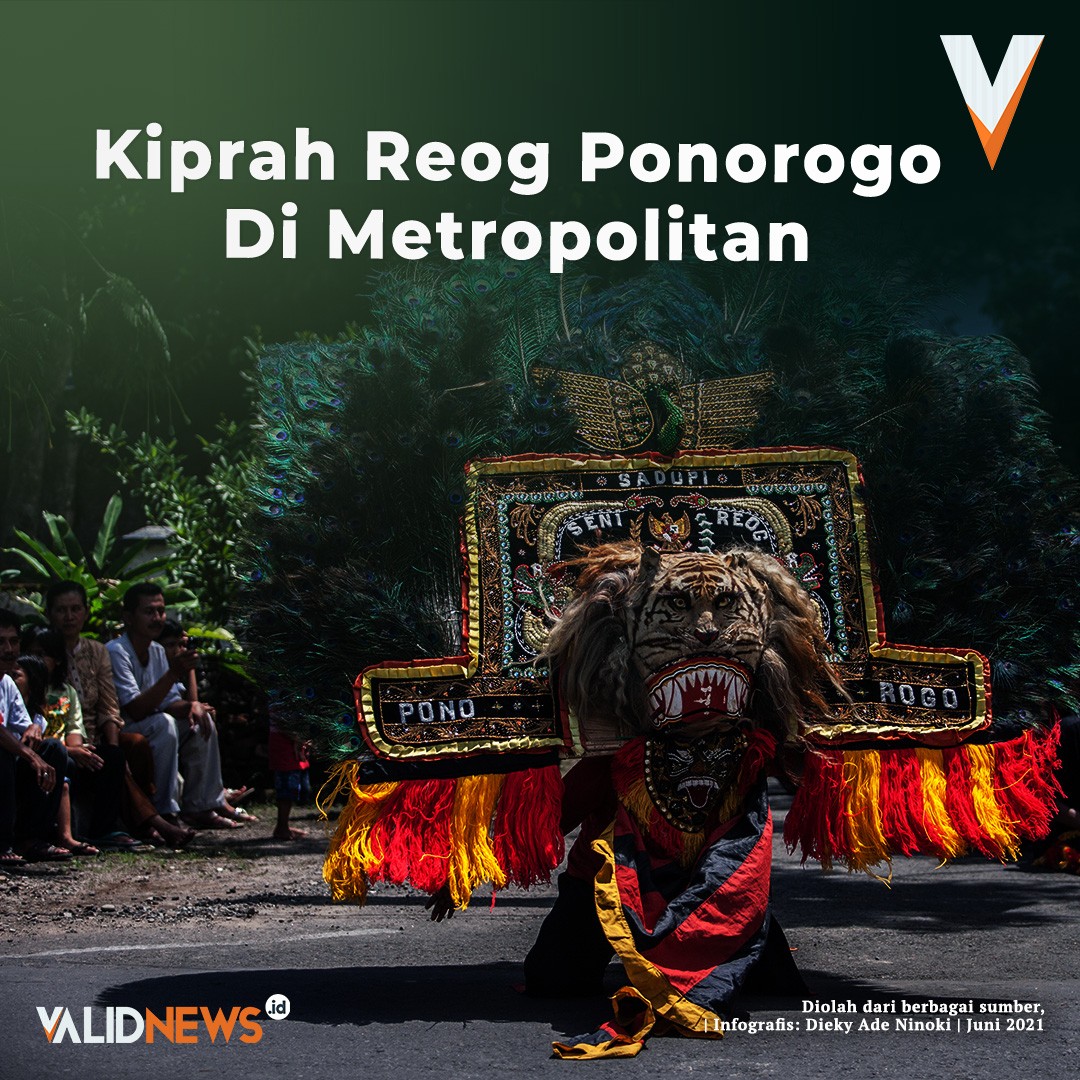 Kiprah Reog Ponorogo Di Metropolitan

SADUPI
SENI REOG
PONO
ROGO

VALIDNEWS.id

Diolah dari berbagai sumber, | Infografis: Dieky Ade Ninoki | Juni 2021