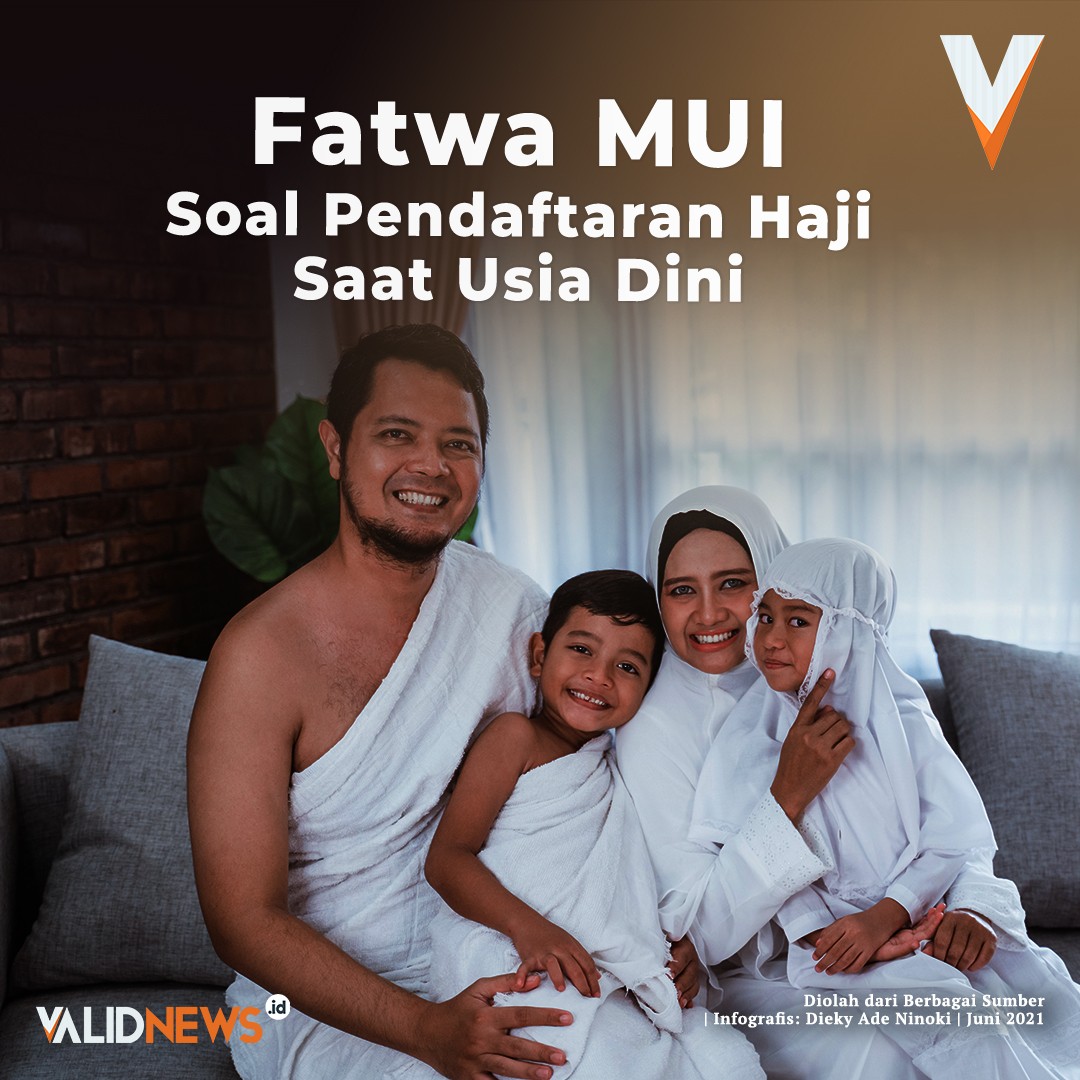 Fatwa MUI
Soal Pendaftaran Haji
Saat Usia Dini

VALIDNEWS.id

Diolah dari Berbagai Sumber
| Infografis: Dieky Ade Ninoki | Juni 2021