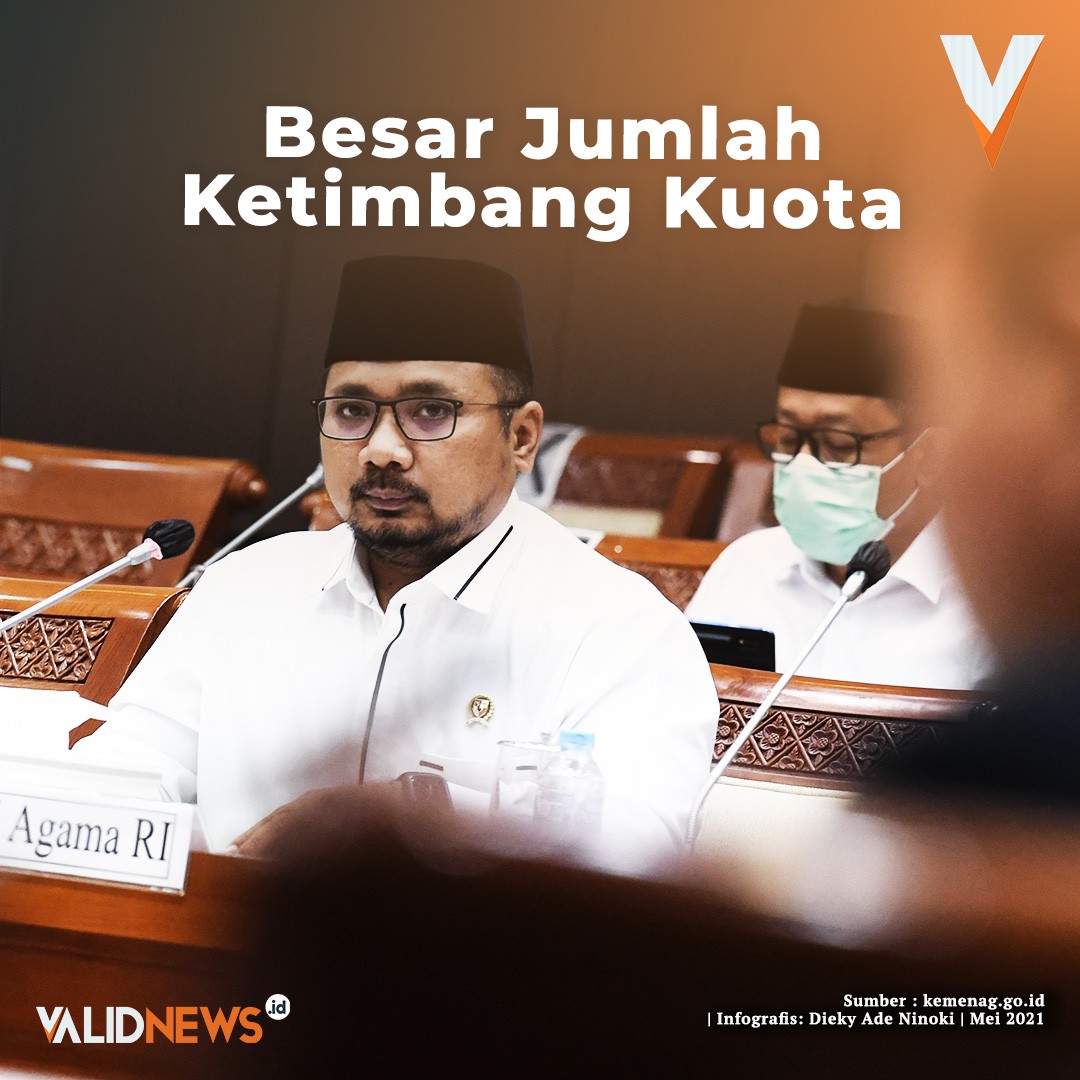 Besar Jumlah Ketimbang Kuota

Agama RI

VALIDNEWS.id

Sumber : kemenag.go.id
| Infografis: Dieky Ade Ninoki | Mei 2021