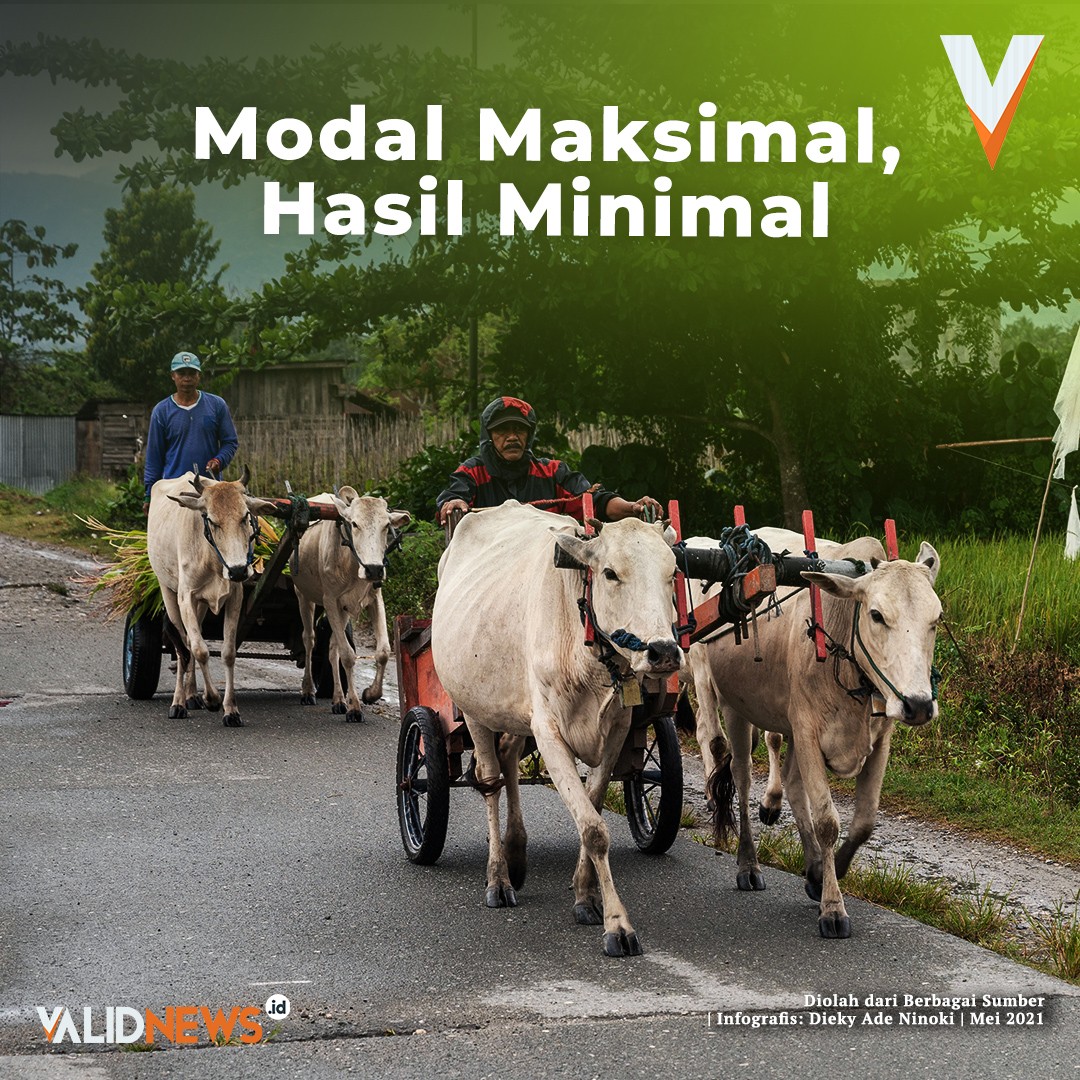 Modal Maksimal, Hasil Minimal

VALIDNEWS.id

Diolah dari Berbagai Sumber | Infografis: Dieky Ade Ninoki | Mei 2021