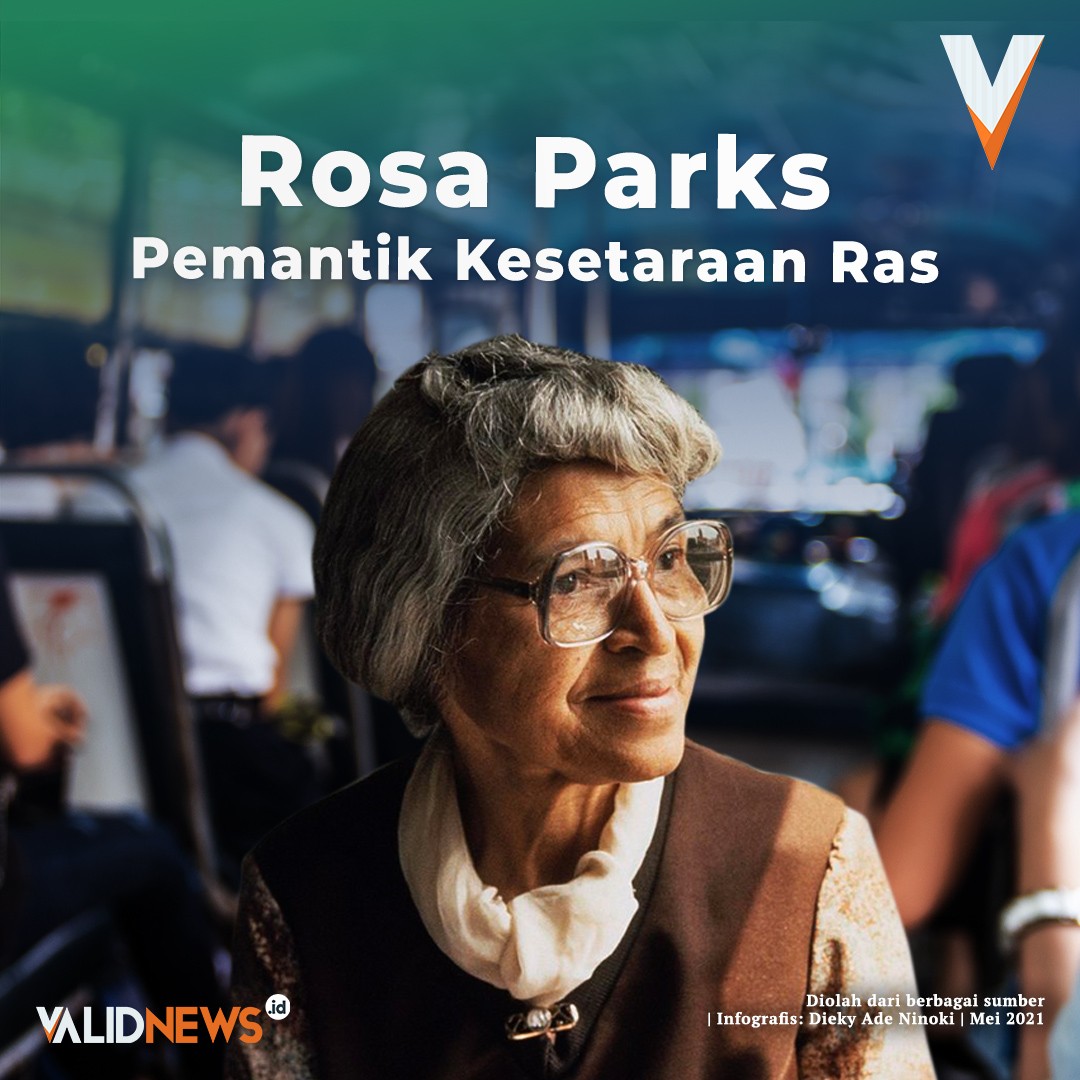 Rosa Parks
Pemantik Kesetaraan Ras

VALIDNEWS.id

Diolah dari berbagai sumber
| Infografis: Dieky Ade Ninoki | Mei 2021