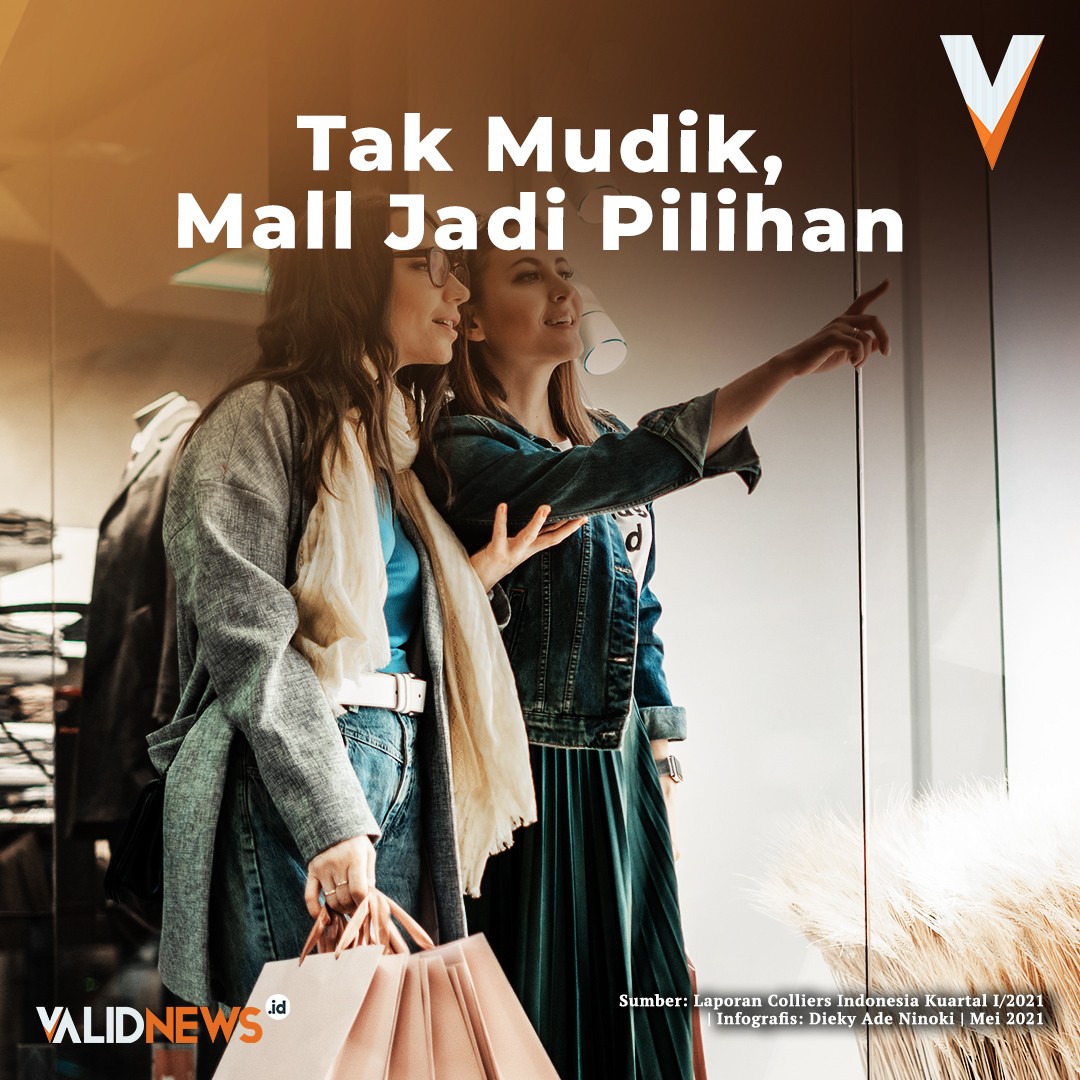 Tak Mudik, Mall Jadi Pilihan

VALIDNEWS.id

Sumber: Laporan Colliers Indonesia Kuartal I/2021 | Infografis: Dieky Ade Ninoki | Mei 2021