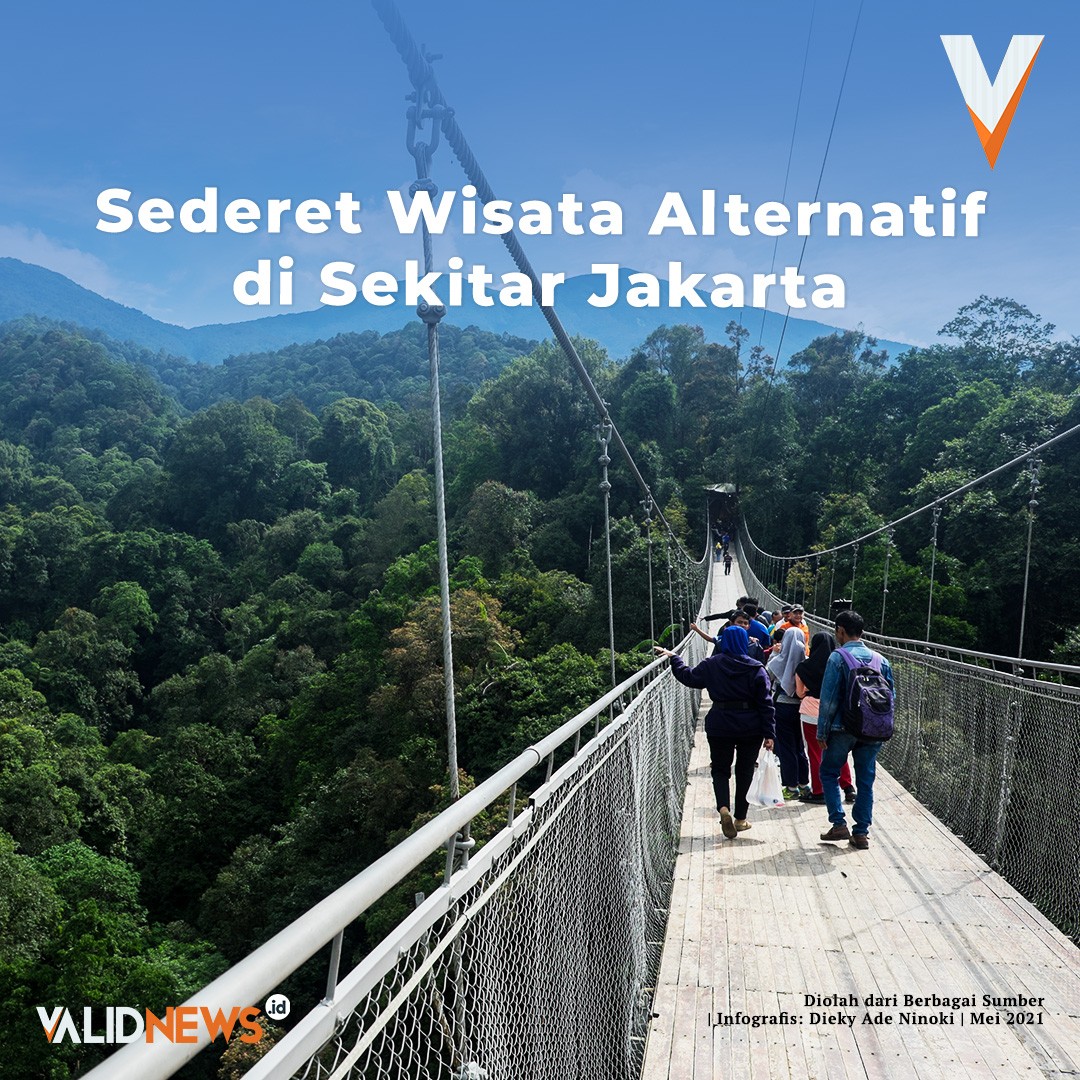 Sederet Wisata Alternatif di Sekitar Jakarta

VALIDNEWS.id

Diolah dari Berbagai Sumber | Infografis: Dieky Ade Ninoki | Mei 2021