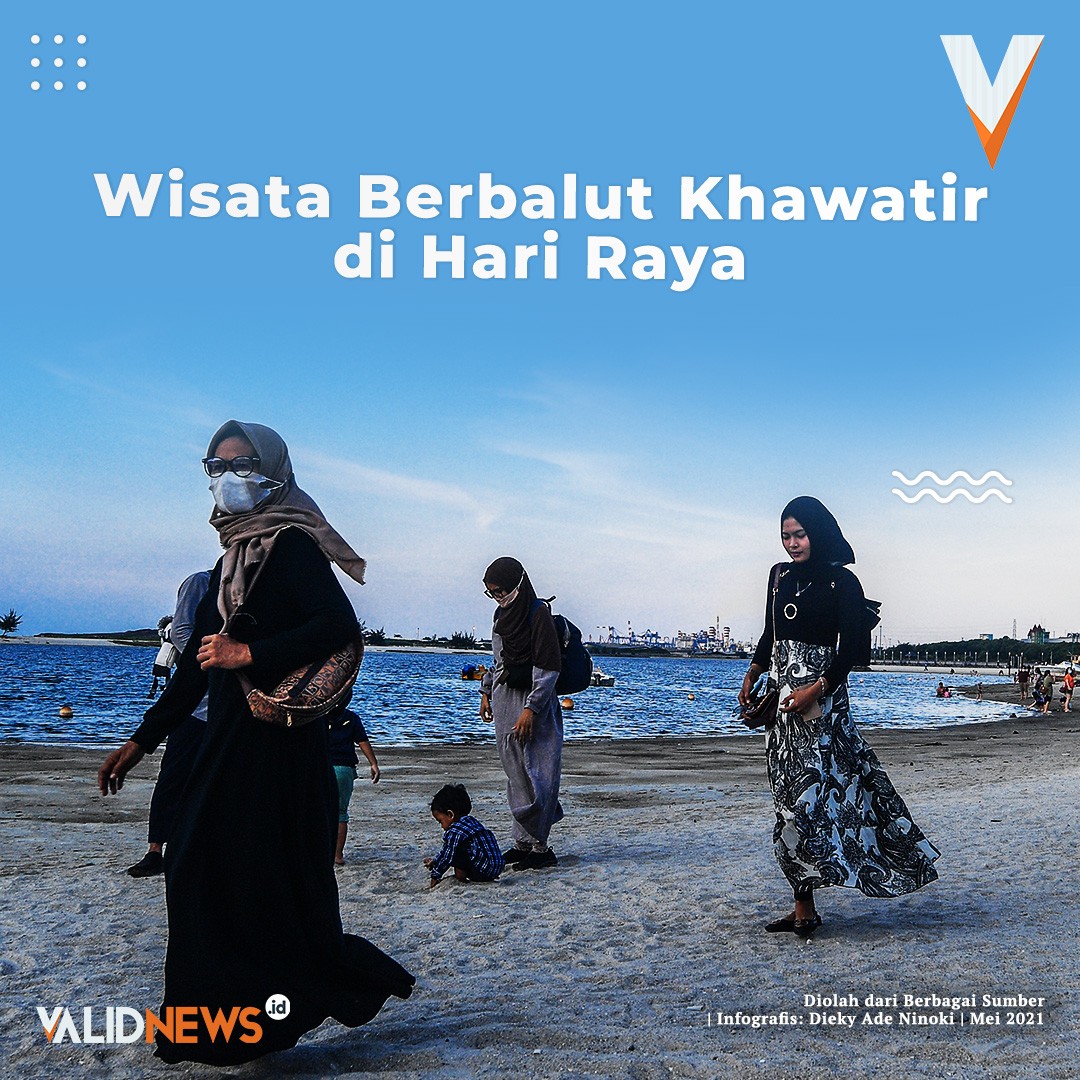 Wisata Berbalut Khawatir di Hari Raya

VALIDNEWS.id

Diolah dari Berbagai Sumber | Infografis: Dieky Ade Ninoki | Mei 2021