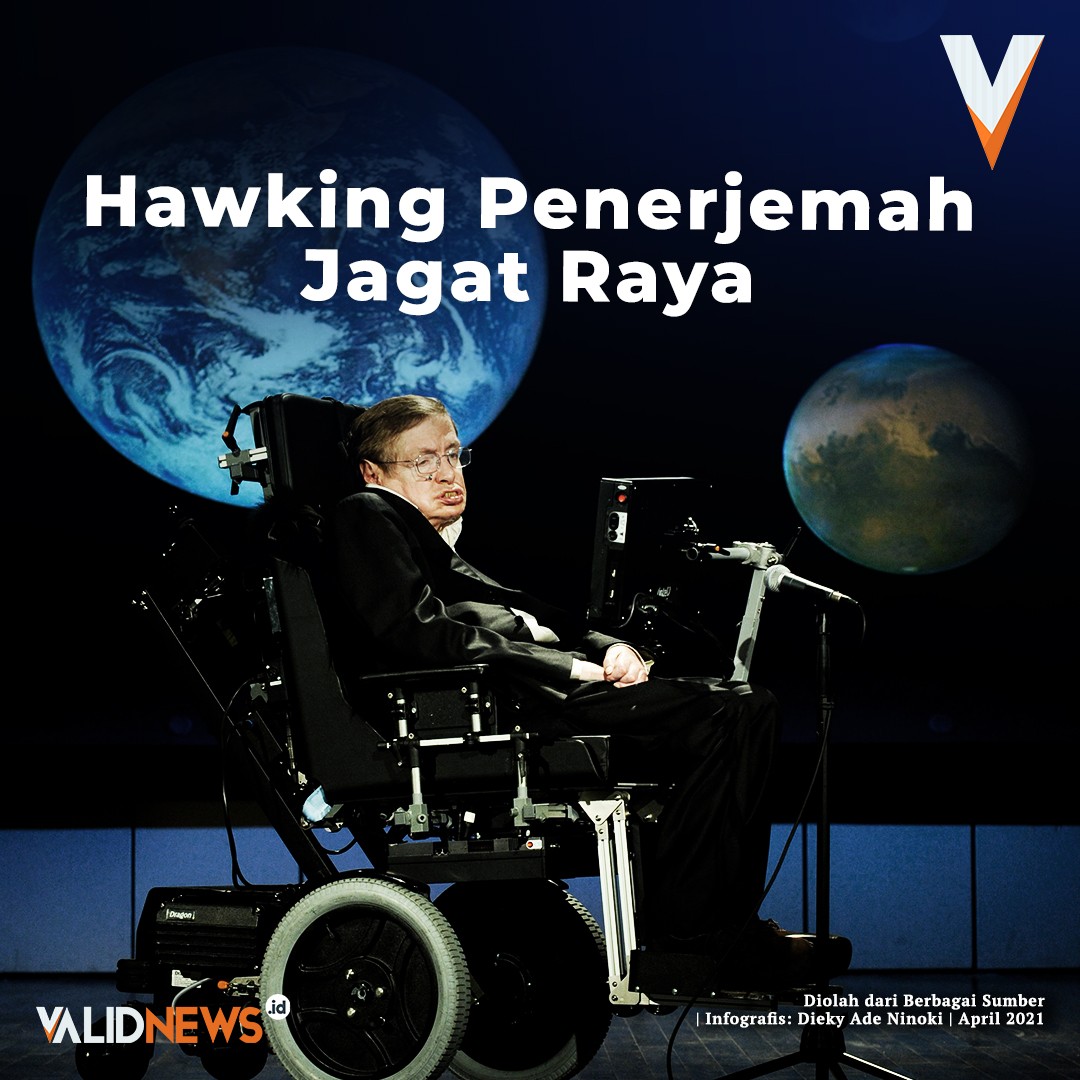 Hawking Penerjemah Jagat Raya

Dragon

VALIDNEWS.id

Diolah dari Berbagai Sumber
| Infografis: Dieky Ade Ninoki | April 2021