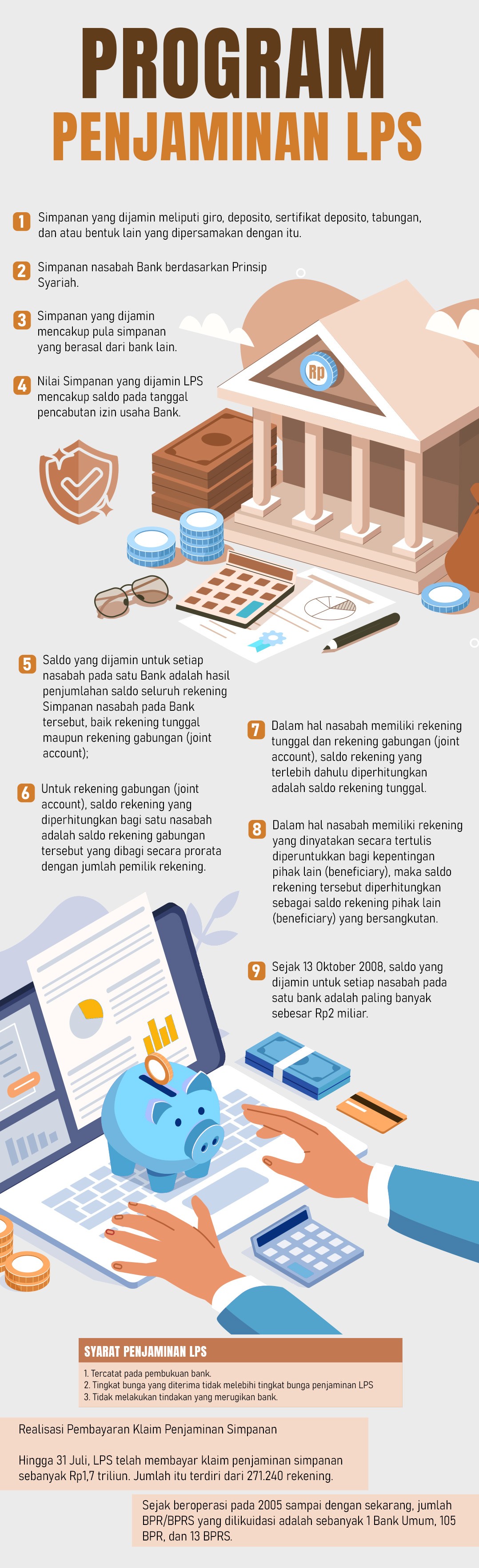 PROGRAM
PENJAMINAN LPS

1 Simpanan yang dijamin meliputi giro, deposito, sertifikat deposito, tabungan, dan atau bentuk lain yang dipersamakan dengan itu.

2 Simpanan nasabah Bank berdasarkan Prinsip Syariah.

3 Simpanan yang dijamin mencakup pula simpanan yang berasal dari bank lain.

4 Nilai Simpanan yang dijamin LPS mencakup saldo pada tanggal pencabutan izin usaha Bank.

Rp

5 Saldo yang dijamin untuk setiap nasabah pada satu Bank adalah hasil penjumlahan saldo seluruh rekening Simpanan nasabah pada Bank tersebut, baik rekening tunggal maupun rekening gabungan (joint account);

6 Untuk rekening gabungan (joint account), saldo rekening yang diperhitungkan bagi satu nasabah adalah saldo rekening gabungan tersebut yang dibagi secara prorata dengan jumlah pemilik rekening.

7 Dalam hal nasabah memiliki rekening tunggal dan rekening gabungan (joint account), saldo rekening yang terlebih dahulu diperhitungkan adalah saldo rekening tunggal.

8 Dalam hal nasabah memiliki rekening yang dinyatakan secara tertulis diperuntukkan bagi kepentingan pihak lain (beneficiary), maka saldo rekening tersebut diperhitungkan sebagai saldo rekening pihak lain (beneficiary) yang bersangkutan.

9 Sejak 13 Oktober 2008, saldo yang dijamin untuk setiap nasabah pada satu bank adalah paling banyak sebesar Rp2 miliar.

SYARAT PENJAMINAN LPS
1. Tercatat pada pembukuan bank.
2. Tingkat bunga yang diterima tidak melebihi tingkat bunga penjaminan LPS
3. Tidak melakukan tindakan yang merugikan bank.

Realisasi Pembayaran Klaim Penjaminan Simpanan

Hingga 31 Juli, LPS telah membayar klaim penjaminan simpanan sebanyak Rp1,7 triliun. Jumlah itu terdiri dari 271.240 rekening.

Sejak beroperasi pada 2005 sampai dengan sekarang, jumlah BPR/BPRS yang dilikuidasi adalah sebanyak 1 Bank Umum, 105 BPR, dan 13 BPRS.