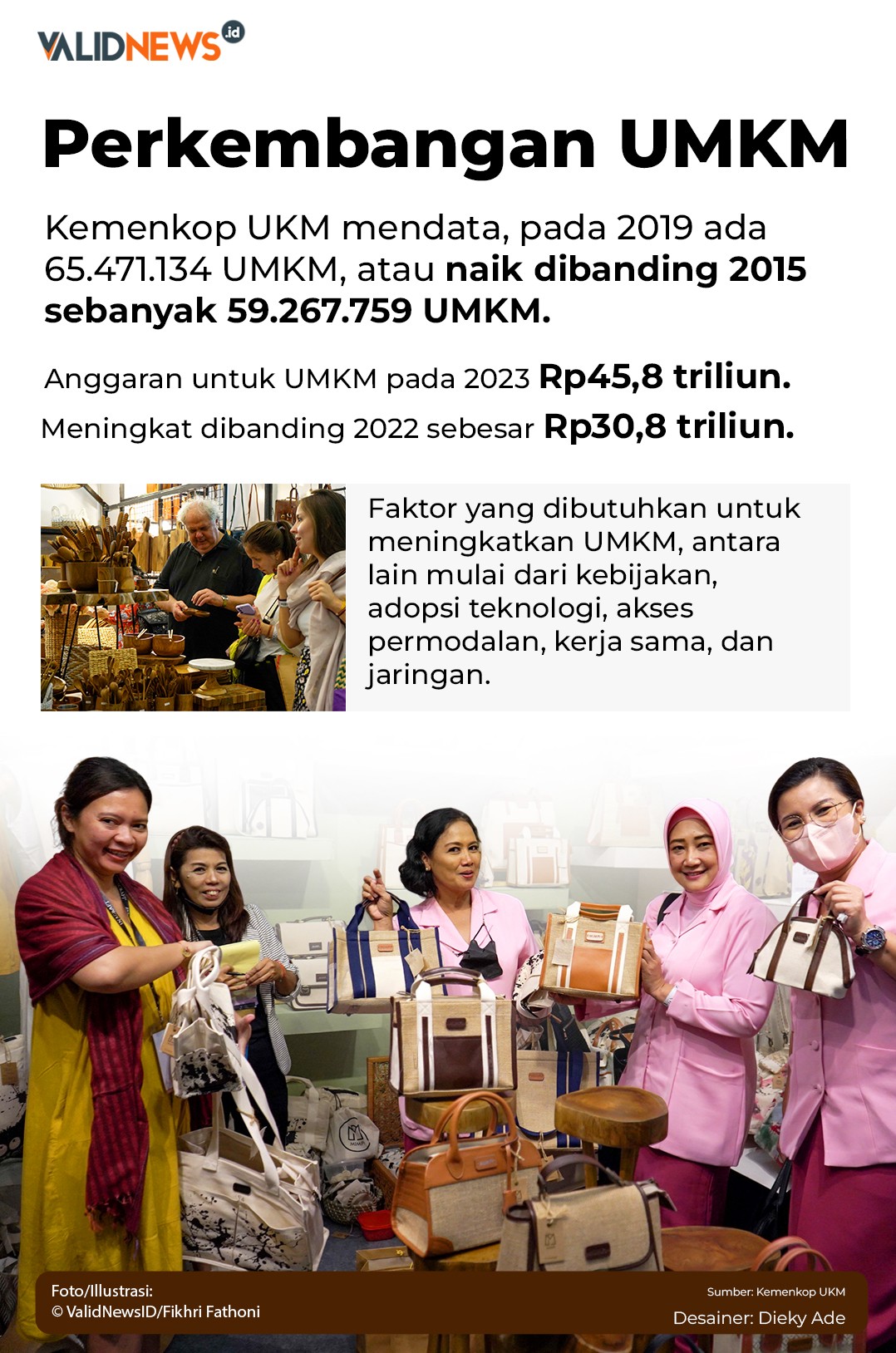 VALIDNEWS.id

Perkembangan UMKM

Kemenkop UKM mendata, pada 2019 ada 65.471.134 UMKM, atau naik dibanding 2015 sebanyak 59.267.759 UMKM.

Anggaran untuk UMKM pada 2023 Rp45,8 triliun.

Meningkat dibanding 2022 sebesar Rp30,8 triliun.

Faktor yang dibutuhkan untuk meningkatkan UMKM, antara lain mulai dari kebijakan, adopsi teknologi, akses permodalan, kerja sama, dan jaringan.

Foto/Illustrasi:
© ValidNewsID/Fikhri Fathoni

Sumber: Kemenkop UKM
Desainer: Dieky Ade