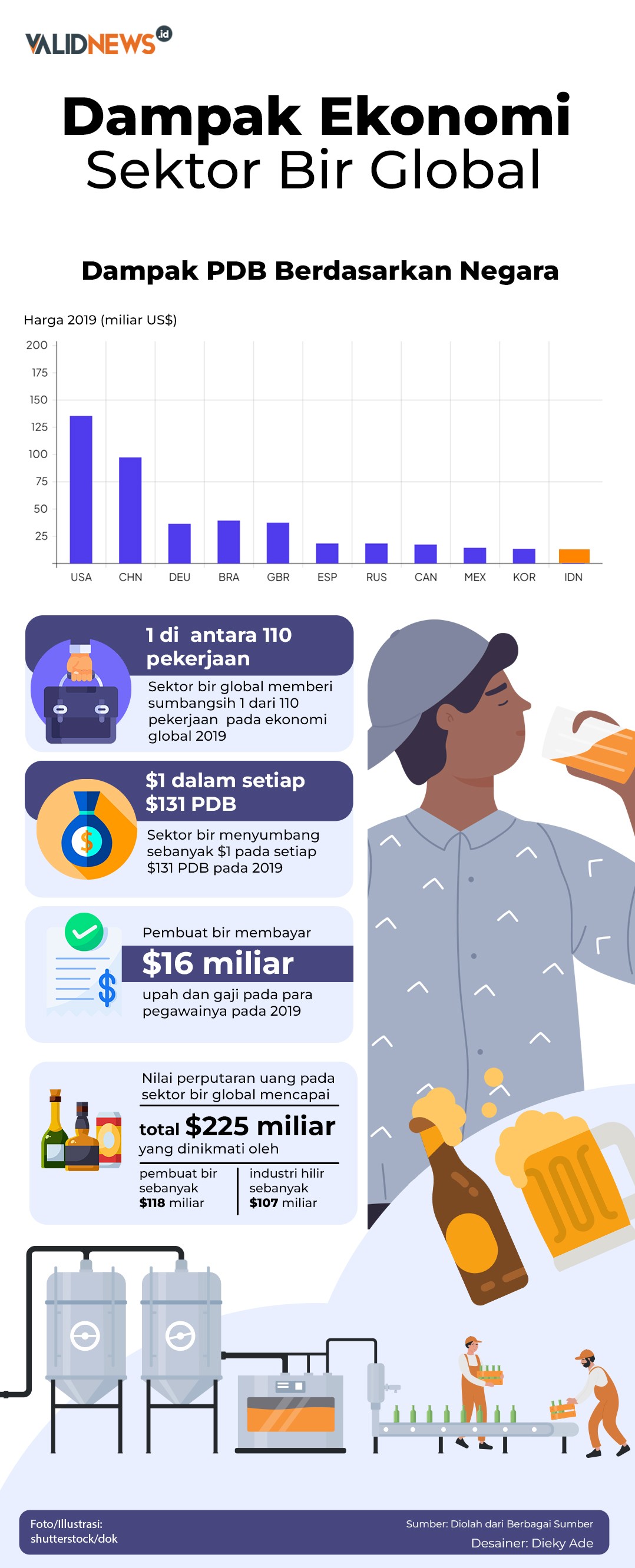 VALIDNEWS.id

Dampak Ekonomi
Sektor Bir Global

Dampak PDB Berdasarkan Negara

Harga 2019 (miliar US$)

200
175
150
125
100
75
50
25

USA CHN DEU BRA GBR ESP RUS CAN MEX KOR IDN

1 di antara 110 pekerjaan

Sektor bir global memberi sumbangsih 1 dari 110 pekerjaan pada ekonomi global 2019

$1 dalam setiap $131 PDB

Sektor bir menyumbang sebanyak $1 pada setiap $131 PDB pada 2019

Pembuat bir membayar
$16 miliar
upah dan gaji pada para pegawainya pada 2019

Nilai perputaran uang pada sektor bir global mencapai
total $225 miliar
yang dinikmati oleh

pembuat bir sebanyak $118 miliar

industri hilir sebanyak $107 miliar

Foto/Illustrasi: shutterstock/dok

Sumber: Diolah dari Berbagai Sumber
Desainer: Dieky Ade