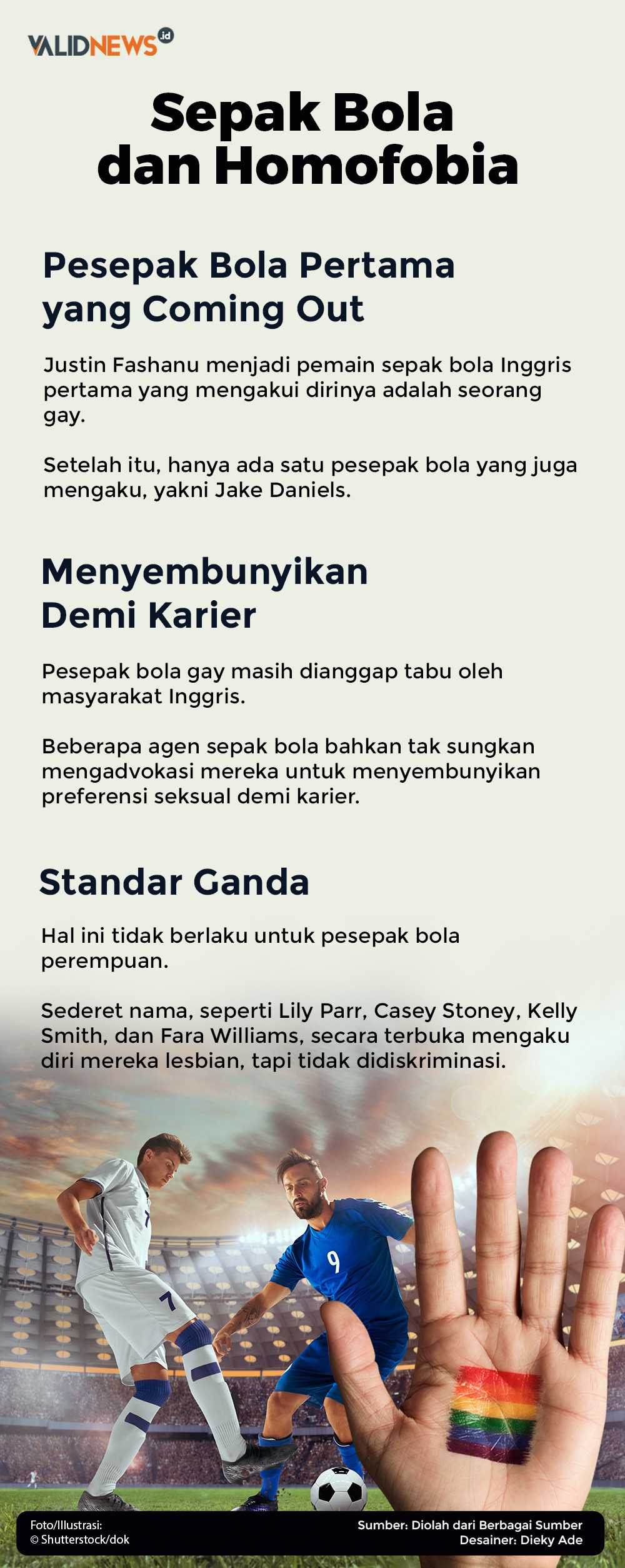 VALIDNEWS.id

Sepak Bola dan Homofobia

Pesepak Bola Pertama yang Coming Out

Justin Fashanu menjadi pemain sepak bola Inggris pertama yang mengakui dirinya adalah seorang gay.

Setelah itu, hanya ada satu pesepak bola yang juga mengaku, yakni Jake Daniels.

Menyembunyikan Demi Karier

Pesepak bola gay masih dianggap tabu oleh masyarakat Inggris.

Beberapa agen sepak bola bahkan tak sungkan mengadvokasi mereka untuk menyembunyikan preferensi seksual demi karier.

Standar Ganda

Hal ini tidak berlaku untuk pesepak bola perempuan.

Sederet nama, seperti Lily Parr, Casey Stoney, Kelly Smith, dan Fara Williams, secara terbuka mengaku diri mereka lesbian, tapi tidak didiskriminasi.

7

7

9

Foto/Illustrasi:
© Shutterstock/dok

Sumber: Diolah dari Berbagai Sumber
Desainer: Dieky Ade