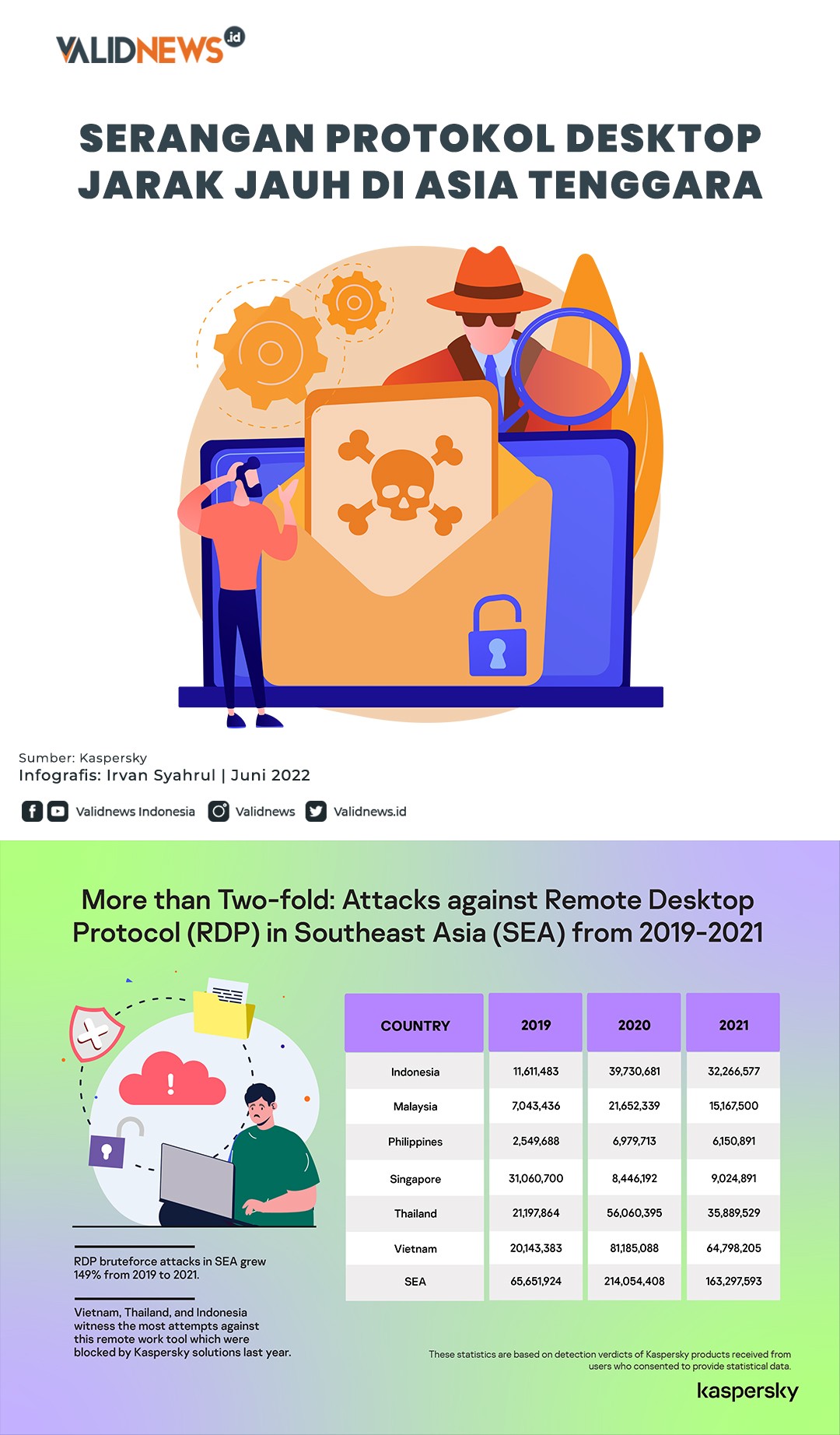 VALIDNEWS.id

SERANGAN PROTOKOL DESKTOP JARAK JAUH DI ASIA TENGGARA

Sumber: Kaspersky
Infografis: Irvan Syahrul | Juni 2022

Validnews Indonesia Validnews Validnews.id

More than Two-fold: Attacks against Remote Desktop Protocol (RDP) in Southeast Asia (SEA) from 2019-2021

| COUNTRY | 2019 | 2020 | 2021 |
|---|---|---|---|
| Indonesia | 11,611,483 | 39,730,681 | 32,266,577 |
| Malaysia | 7,043,436 | 21,652,339 | 15,167,500 |
| Philippines | 2,549,688 | 6,979,713 | 6,150,891 |
| Singapore | 31,060,700 | 8,446,192 | 9,024,891 |
| Thailand | 21,197,864 | 56,060,395 | 35,889,529 |
| Vietnam | 20,143,383 | 81,185,088 | 64,798,205 |
| SEA | 65,651,924 | 214,054,408 | 163,297,593 |

RDP bruteforce attacks in SEA grew 149% from 2019 to 2021.

Vietnam, Thailand, and Indonesia witness the most attempts against this remote work tool which were blocked by Kaspersky solutions last year.

These statistics are based on detection verdicts of Kaspersky products received from users who consented to provide statistical data.

kaspersky