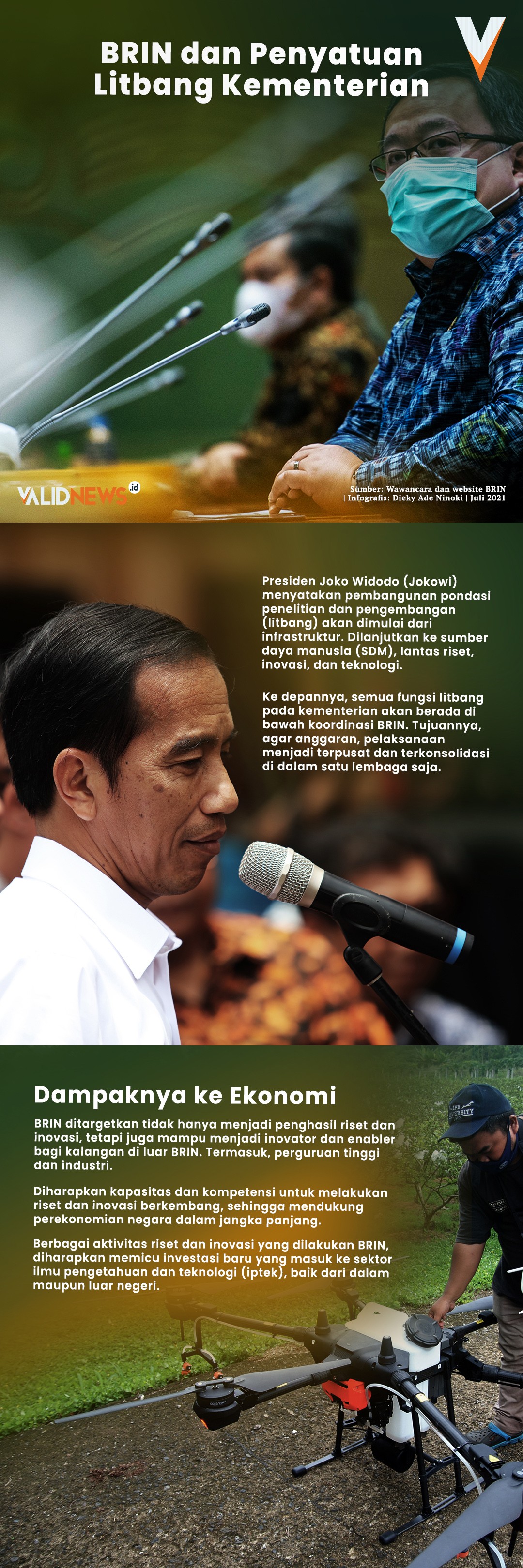 BRIN dan Penyatuan Litbang Kementerian

VALIDNEWS.id

Sumber: Wawancara dan website BRIN | Infografis: Dieky Ade Ninoki | Juli 2021

Presiden Joko Widodo (Jokowi) menyatakan pembangunan pondasi penelitian dan pengembangan (litbang) akan dimulai dari infrastruktur. Dilanjutkan ke sumber daya manusia (SDM), lantas riset, inovasi, dan teknologi.

Ke depannya, semua fungsi litbang pada kementerian akan berada di bawah koordinasi BRIN. Tujuannya, agar anggaran, pelaksanaan menjadi terpusat dan terkonsolidasi di dalam satu lembaga saja.

Dampaknya ke Ekonomi

BRIN ditargetkan tidak hanya menjadi penghasil riset dan inovasi, tetapi juga mampu menjadi inovator dan enabler bagi kalangan di luar BRIN. Termasuk, perguruan tinggi dan industri.

Diharapkan kapasitas dan kompetensi untuk melakukan riset dan inovasi berkembang, sehingga mendukung perekonomian negara dalam jangka panjang.

Berbagai aktivitas riset dan inovasi yang dilakukan BRIN, diharapkan memicu investasi baru yang masuk ke sektor ilmu pengetahuan dan teknologi (iptek), baik dari dalam maupun luar negeri.