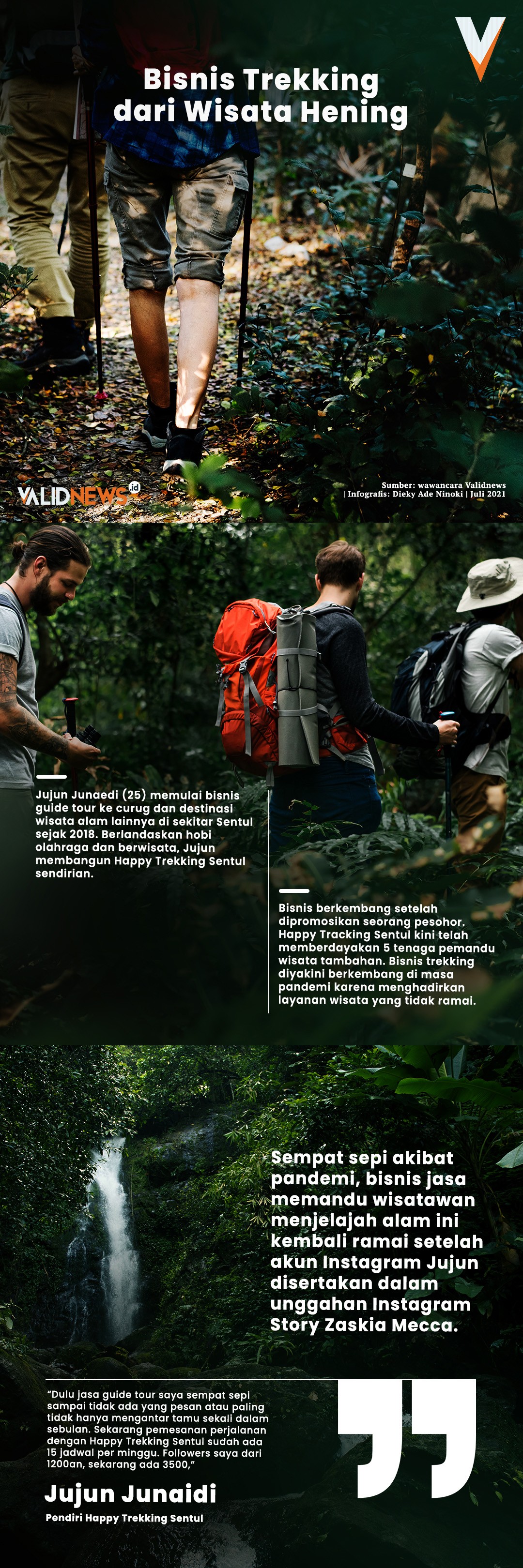 Bisnis Trekking dari Wisata Hening

VALIDNEWS.id

Sumber: wawancara Validnews | Infografis: Dieky Ade Ninoki | Juli 2021

Jujun Junaedi (25) memulai bisnis guide tour ke curug dan destinasi wisata alam lainnya di sekitar Sentul sejak 2018. Berlandaskan hobi olahraga dan berwisata, Jujun membangun Happy Trekking Sentul sendirian.

Bisnis berkembang setelah dipromosikan seorang pesohor. Happy Tracking Sentul kini telah memberdayakan 5 tenaga pemandu wisata tambahan. Bisnis trekking diyakini berkembang di masa pandemi karena menghadirkan layanan wisata yang tidak ramai.

Sempat sepi akibat pandemi, bisnis jasa memandu wisatawan menjelajah alam ini kembali ramai setelah akun Instagram Jujun disertakan dalam unggahan Instagram Story Zaskia Mecca.

"Dulu jasa guide tour saya sempat sepi sampai tidak ada yang pesan atau paling tidak hanya mengantar tamu sekali dalam sebulan. Sekarang pemesanan perjalanan dengan Happy Trekking Sentul sudah ada 15 jadwal per minggu. Followers saya dari 1200an, sekarang ada 3500,"

Jujun Junaidi
Pendiri Happy Trekking Sentul