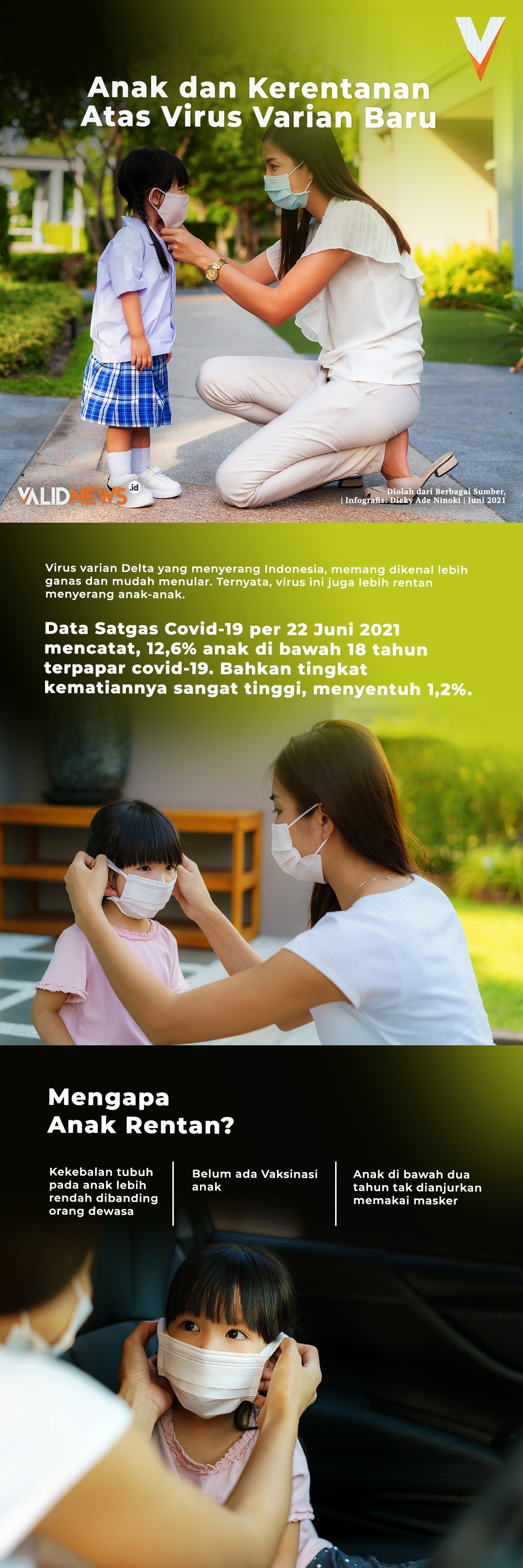 Anak dan Kerentanan Atas Virus Varian Baru

VALIDNEWS.id

Diolah dari Berbagai Sumber, | Infografis: Dicky Ade Ninoki | Juni 2021

Virus varian Delta yang menyerang Indonesia, memang dikenal lebih ganas dan mudah menular. Ternyata, virus ini juga lebih rentan menyerang anak-anak.

Data Satgas Covid-19 per 22 Juni 2021 mencatat, 12,6% anak di bawah 18 tahun terpapar covid-19. Bahkan tingkat kematiannya sangat tinggi, menyentuh 1,2%.

Mengapa Anak Rentan?

Kekebalan tubuh pada anak lebih rendah dibanding orang dewasa

Belum ada Vaksinasi anak

Anak di bawah dua tahun tak dianjurkan memakai masker