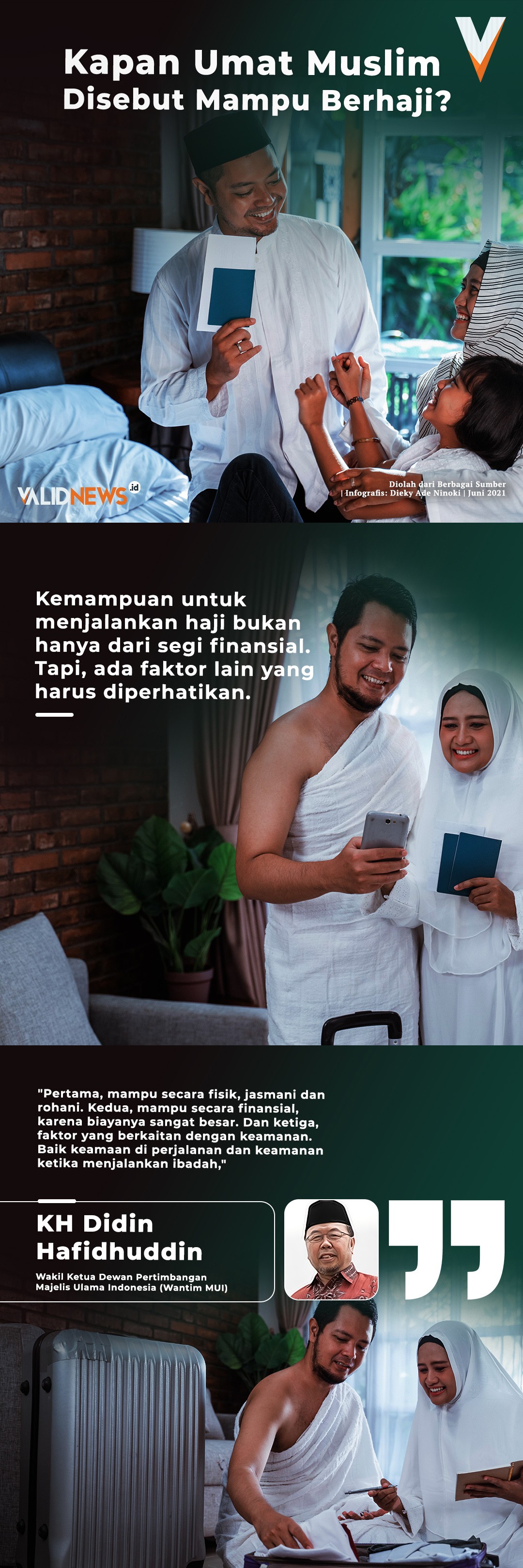 Kapan Umat Muslim Disebut Mampu Berhaji?

VALIDNEWS.id

Diolah dari Berbagai Sumber | Infografis: Dieky Ade Ninoki | Juni 2021

Kemampuan untuk menjalankan haji bukan hanya dari segi finansial. Tapi, ada faktor lain yang harus diperhatikan.

"Pertama, mampu secara fisik, jasmani dan rohani. Kedua, mampu secara finansial, karena biayanya sangat besar. Dan ketiga, faktor yang berkaitan dengan keamanan. Baik keamaan di perjalanan dan keamanan ketika menjalankan ibadah,"

KH Didin Hafidhuddin

Wakil Ketua Dewan Pertimbangan Majelis Ulama Indonesia (Wantim MUI)