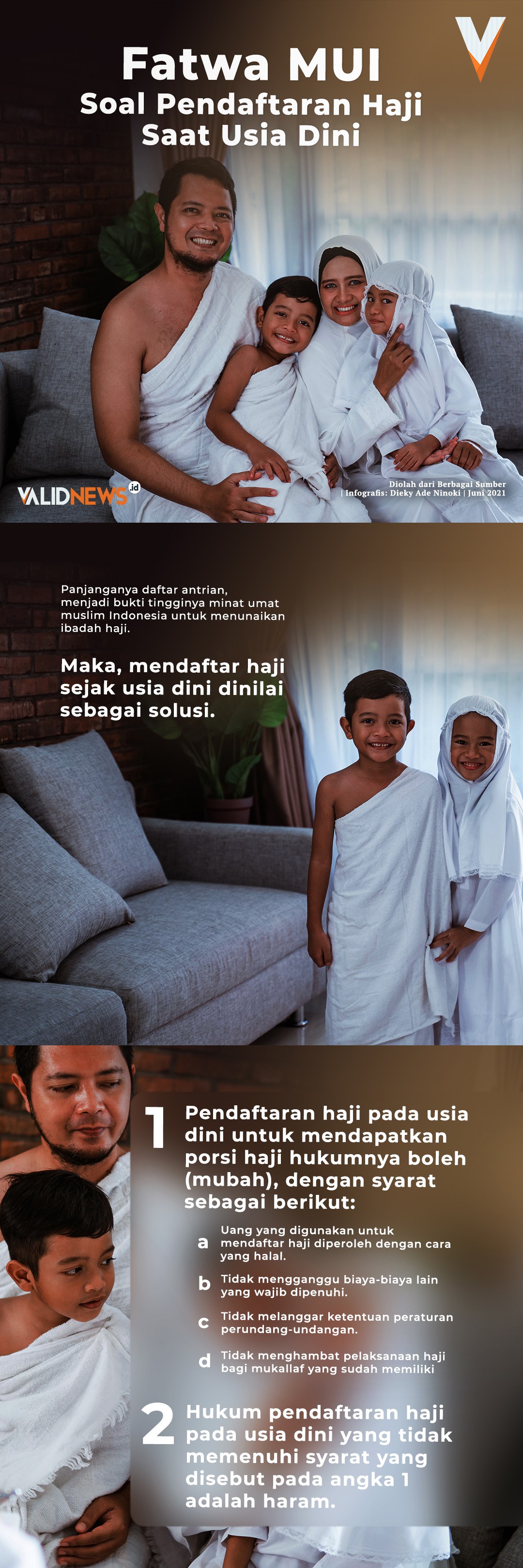 Fatwa MUI
Soal Pendaftaran Haji Saat Usia Dini

VALIDNEWS.id

Diolah dari Berbagai Sumber
| Infografis: Dieky Ade Ninoki | Juni 2021

Panjanganya daftar antrian, menjadi bukti tingginya minat umat muslim Indonesia untuk menunaikan ibadah haji.

Maka, mendaftar haji sejak usia dini dinilai sebagai solusi.

1 Pendaftaran haji pada usia dini untuk mendapatkan porsi haji hukumnya boleh (mubah), dengan syarat sebagai berikut:

a Uang yang digunakan untuk mendaftar haji diperoleh dengan cara yang halal.

b Tidak mengganggu biaya-biaya lain yang wajib dipenuhi.

c Tidak melanggar ketentuan peraturan perundang-undangan.

d Tidak menghambat pelaksanaan haji bagi mukallaf yang sudah memiliki

2 Hukum pendaftaran haji pada usia dini yang tidak memenuhi syarat yang disebut pada angka 1 adalah haram.